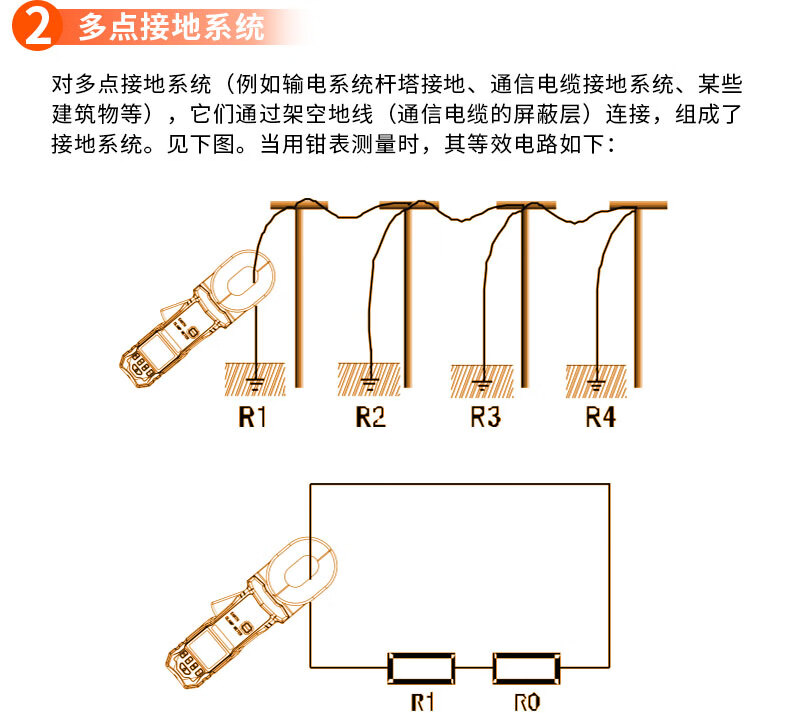 2 多点接地系统

对多点接地系统（例如输电系统杆塔接地、通信电缆接地系统、某些建筑物等），它们通过架空地线（通信电缆的屏蔽层）连接，组成了接地系统。见下图。当用钳表测量时，其等效电路如下：

R1 R2 R3 R4

R1 R0