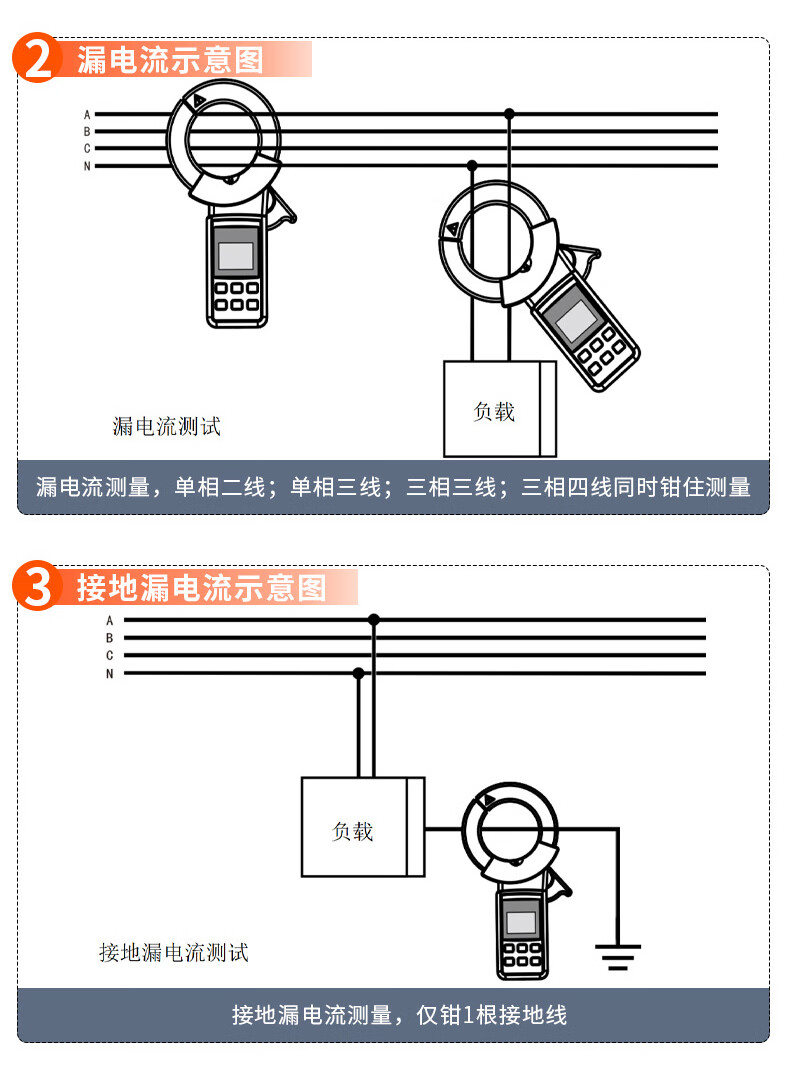 2 漏电流示意图

A
B
C
N

负载

漏电流测试

漏电流测量，单相二线；单相三线；三相三线；三相四线同时钳住测量

3 接地漏电流示意图

A
B
C
N

负载

接地漏电流测试

接地漏电流测量，仅钳1根接地线