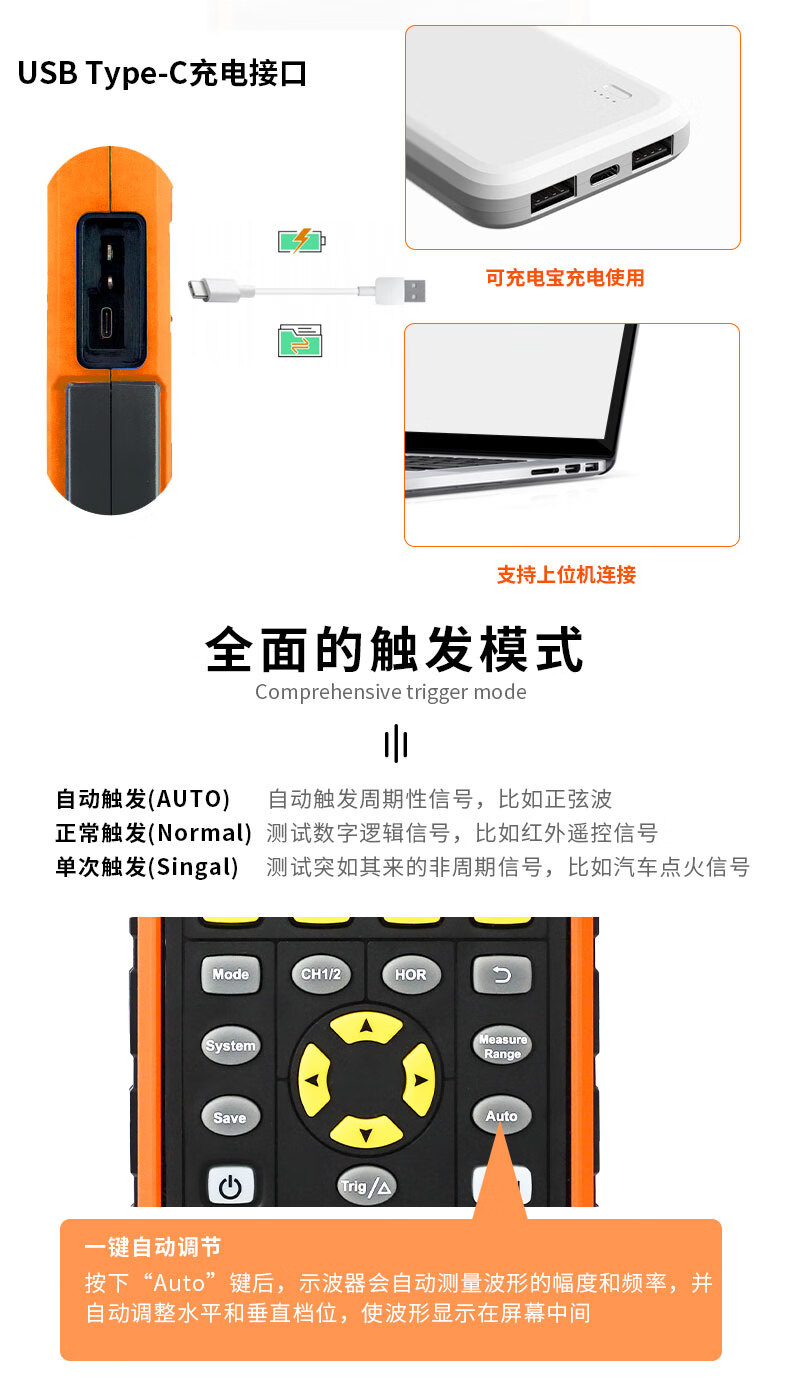 USB Type-C充电接口

可充电宝充电使用

支持上位机连接

全面的触发模式
Comprehensive trigger mode

自动触发(AUTO) 自动触发周期性信号，比如正弦波
正常触发(Normal) 测试数字逻辑信号，比如红外遥控信号
单次触发(Singal) 测试突如其来的非周期信号，比如汽车点火信号

Mode CH1/2 HOR
System Measure Range
Save Auto
Trig/△

一键自动调节
按下“Auto”键后，示波器会自动测量波形的幅度和频率，并自动调整水平和垂直档位，使波形显示在屏幕中间