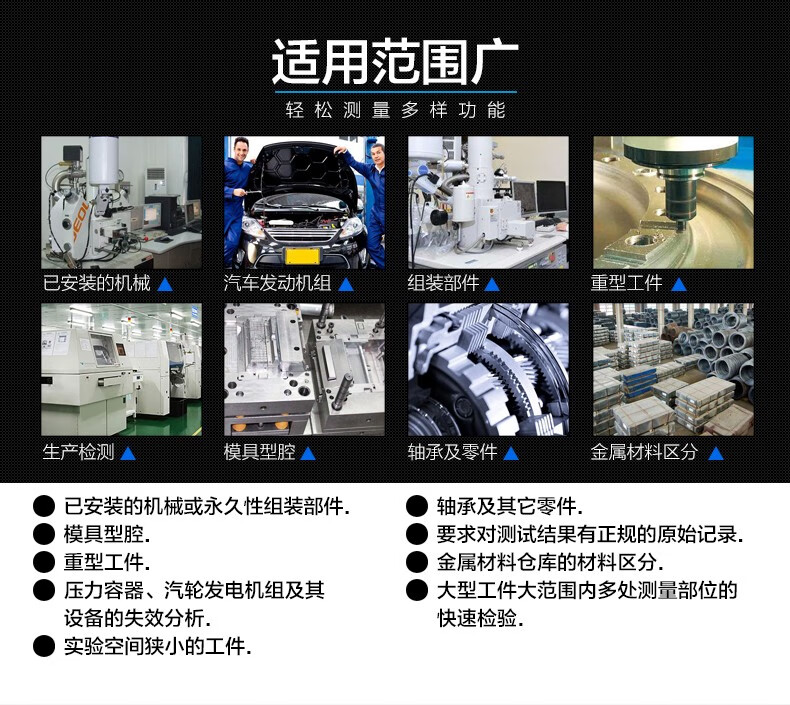 适用范围广
轻松测量多样功能

已安装的机械 ▲
汽车发动机组 ▲
组装部件 ▲
重型工件 ▲
生产检测 ▲
模具型腔 ▲
轴承及零件 ▲
金属材料区分 ▲

● 已安装的机械或永久性组装部件.
● 模具型腔.
● 重型工件.
● 压力容器、汽轮发电机组及其设备的失效分析.
● 实验空间狭小的工件.

● 轴承及其它零件.
● 要求对测试结果有正规的原始记录.
● 金属材料仓库的材料区分.
● 大型工件大范围内多处测量部位的快速检验.