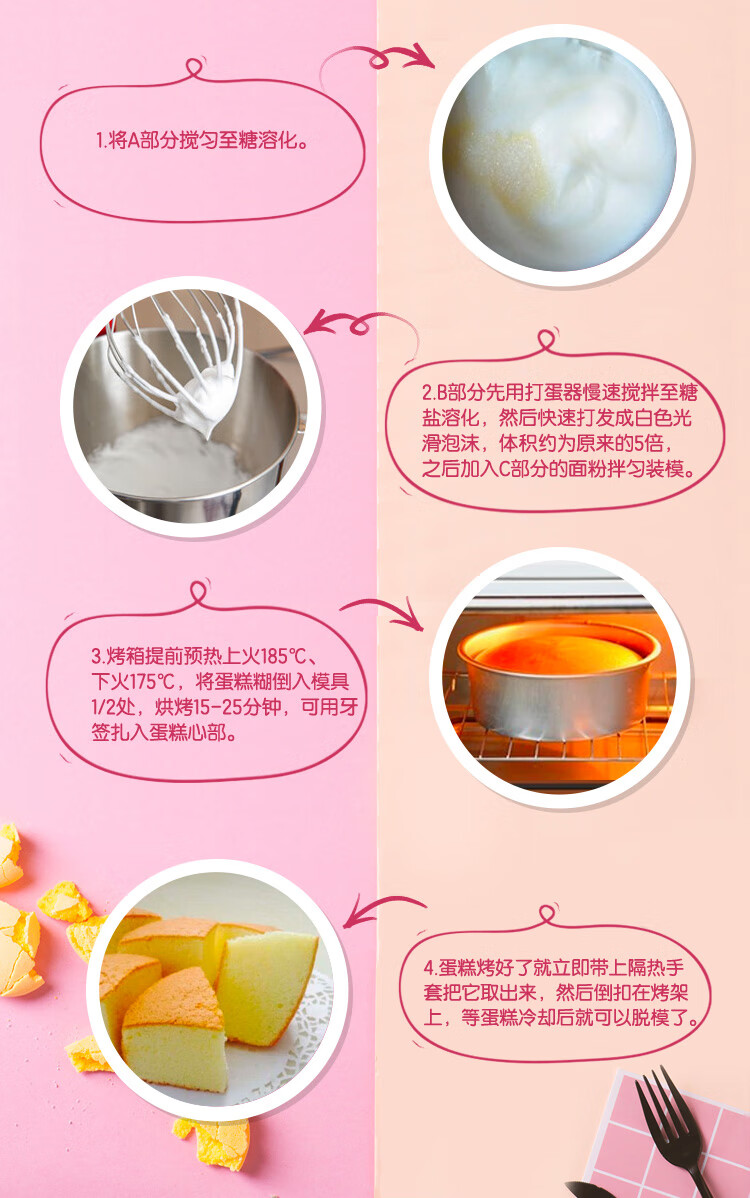 1.将A部分搅匀至糖溶化。

2.B部分先用打蛋器慢速搅拌至糖盐溶化，然后快速打发成白色光滑泡沫，体积约为原来的5倍，之后加入C部分的面粉拌匀装模。

3.烤箱提前预热上火185℃、下火175℃，将蛋糕糊倒入模具1/2处，烘烤15-25分钟，可用牙签扎入蛋糕心部。

4.蛋糕烤好了就立即带上隔热手套把它取出来，然后倒扣在烤架上，等蛋糕冷却后就可以脱模了。