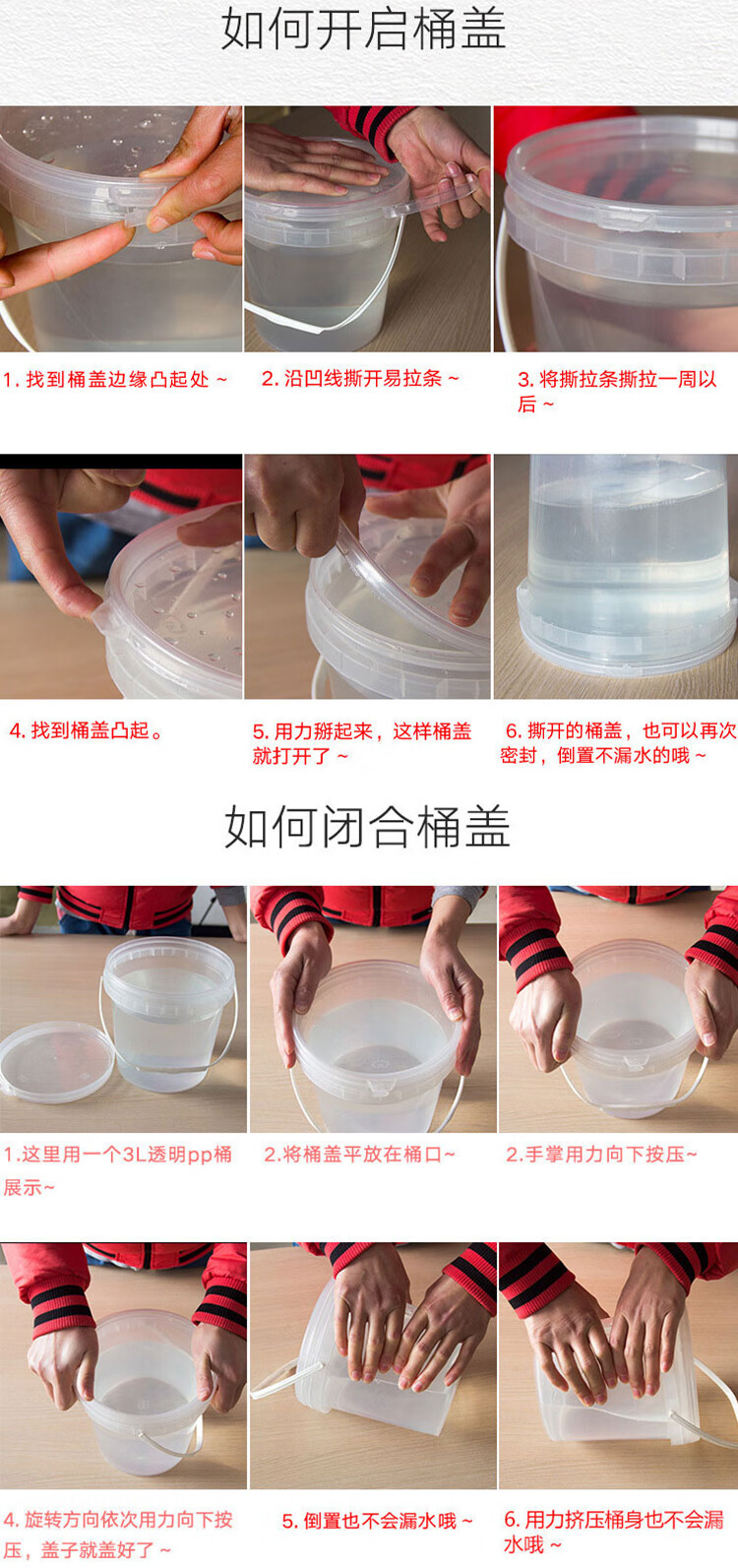 如何开启桶盖

1. 找到桶盖边缘凸起处 ~

2. 沿凹线撕开易拉条 ~

3. 将撕拉条撕拉一周以后 ~

4. 找到桶盖凸起。

5. 用力掰起来，这样桶盖就打开了 ~

6. 撕开的桶盖，也可以再次密封，倒置不漏水的哦 ~

如何闭合桶盖

1.这里用一个3L透明pp桶展示~

2.将桶盖平放在桶口~

2.手掌用力向下按压~

4. 旋转方向依次用力向下按压，盖子就盖好了 ~

5. 倒置也不会漏水哦 ~

6. 用力挤压桶身也不会漏水哦 ~