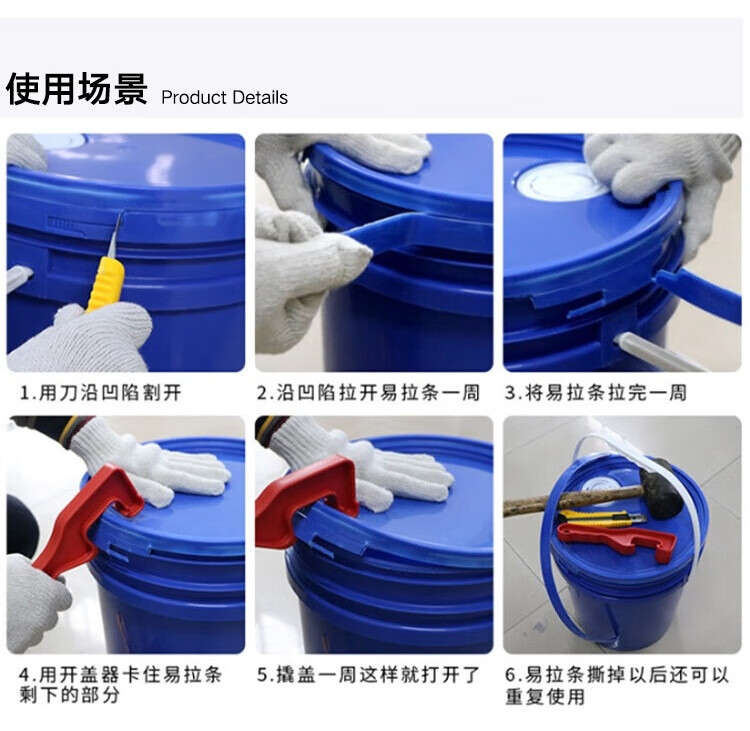 使用场景 Product Details

1.用刀沿凹陷割开

2.沿凹陷拉开易拉条一周

3.将易拉条拉完一周

4.用开盖器卡住易拉条剩下的部分

5.撬盖一周这样就打开了

6.易拉条撕掉以后还可以重复使用