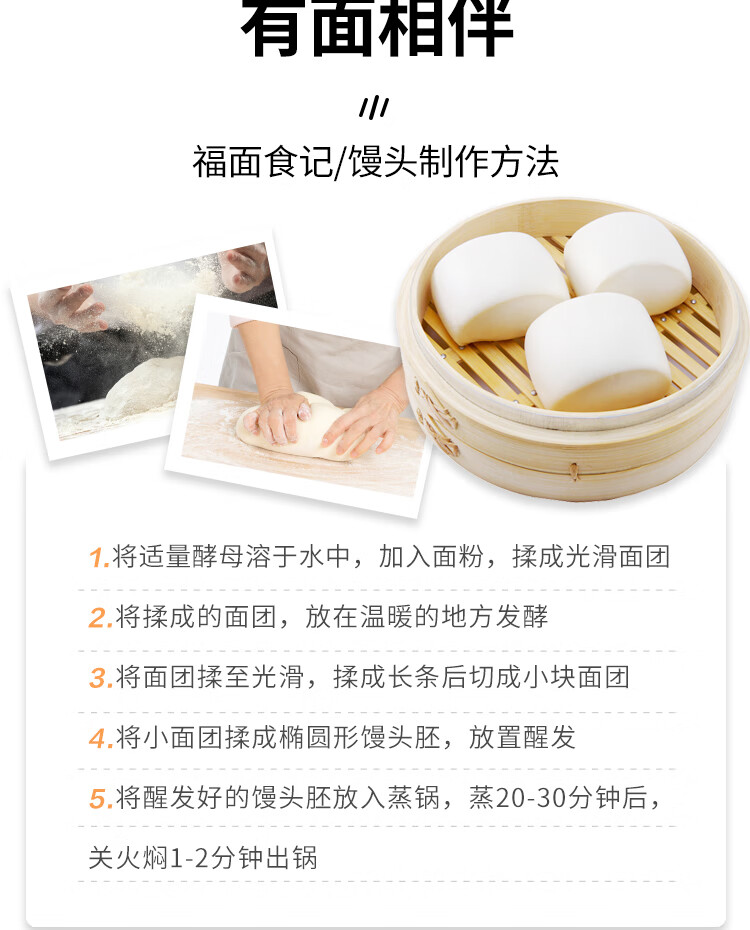 有面相伴

福面食记/馒头制作方法

1.将适量酵母溶于水中，加入面粉，揉成光滑面团

2.将揉成的面团，放在温暖的地方发酵

3.将面团揉至光滑，揉成长条后切成小块面团

4.将小面团揉成椭圆形馒头胚，放置醒发

5.将醒发好的馒头胚放入蒸锅，蒸20-30分钟后，关火焖1-2分钟出锅