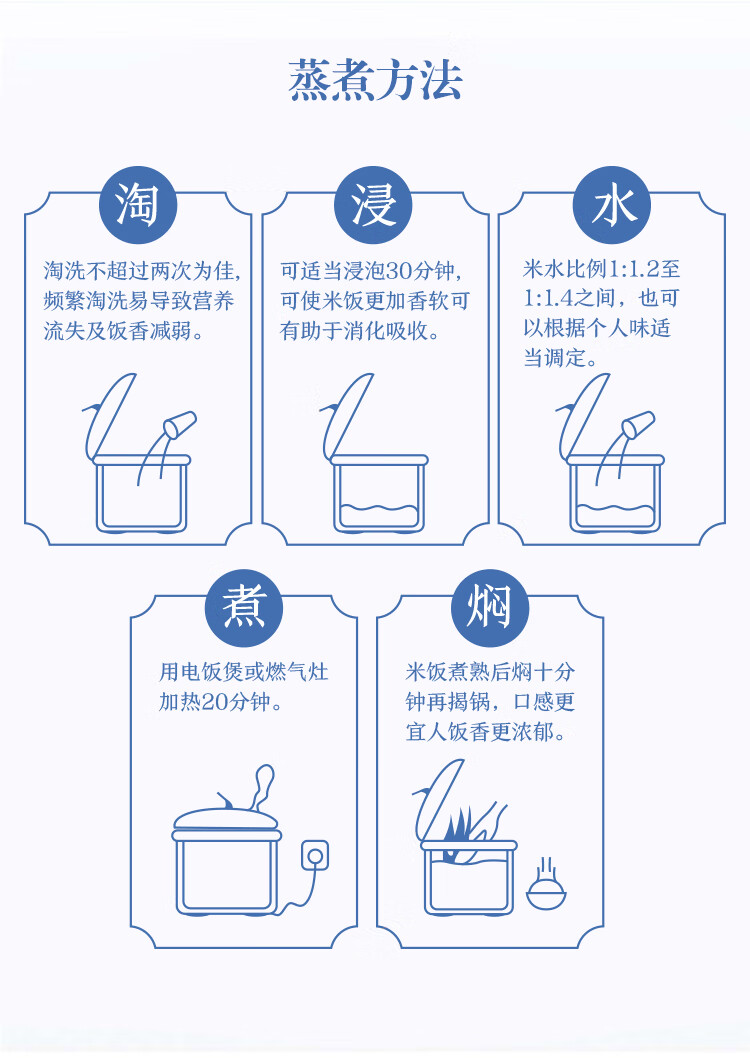 蒸煮方法

淘

淘洗不超过两次为佳，频繁淘洗易导致营养流失及饭香减弱。

浸

可适当浸泡30分钟，可使米饭更加香软可有助于消化吸收。

水

米水比例1:1.2至1:1.4之间，也可以根据个人味适当调定。

煮

用电饭煲或燃气灶加热20分钟。

焖

米饭煮熟后焖十分钟再揭锅，口感更宜人饭香更浓郁。