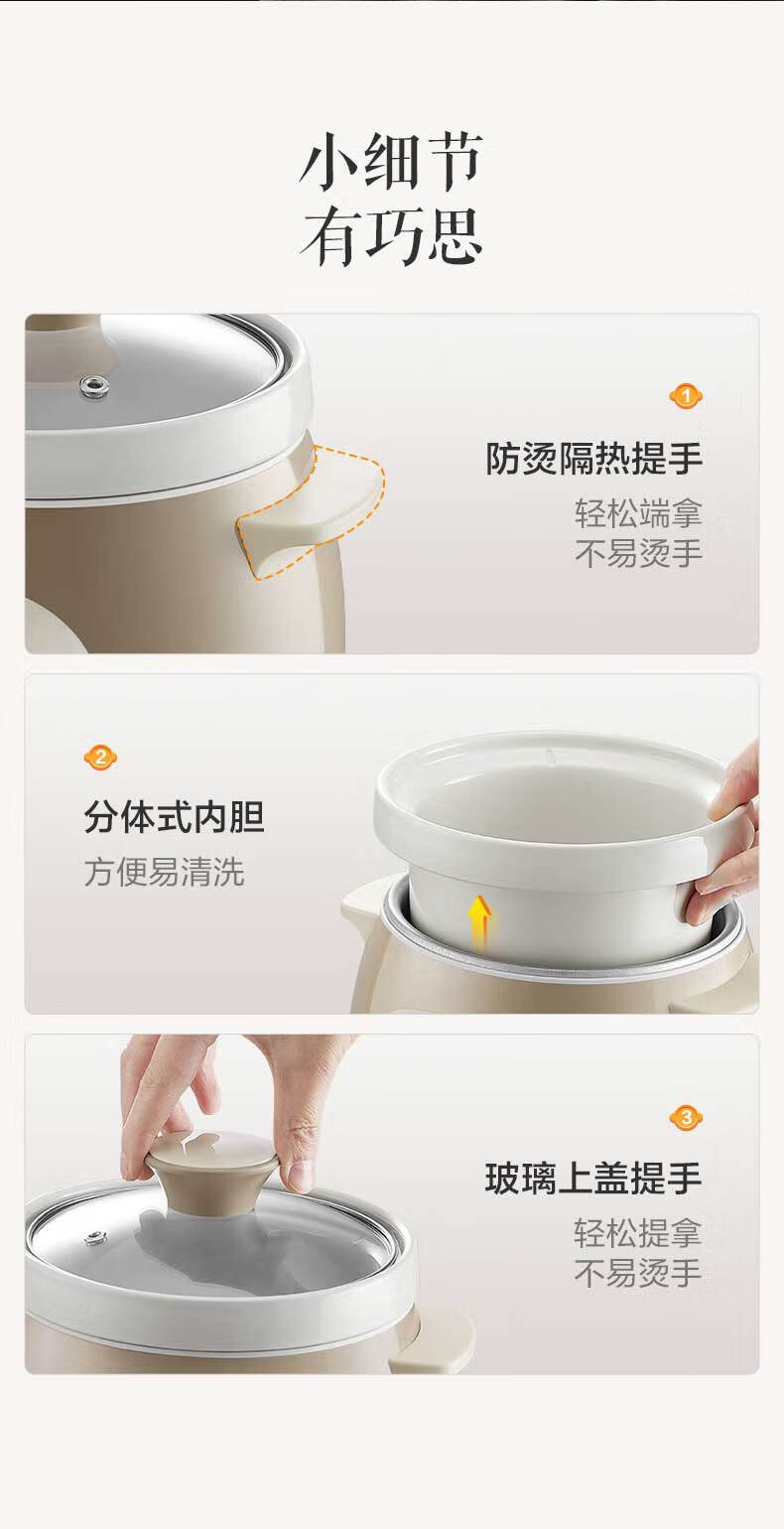 小细节
有巧思

1
防烫隔热提手
轻松端拿
不易烫手

2
分体式内胆
方便易清洗

3
玻璃上盖提手
轻松提拿
不易烫手