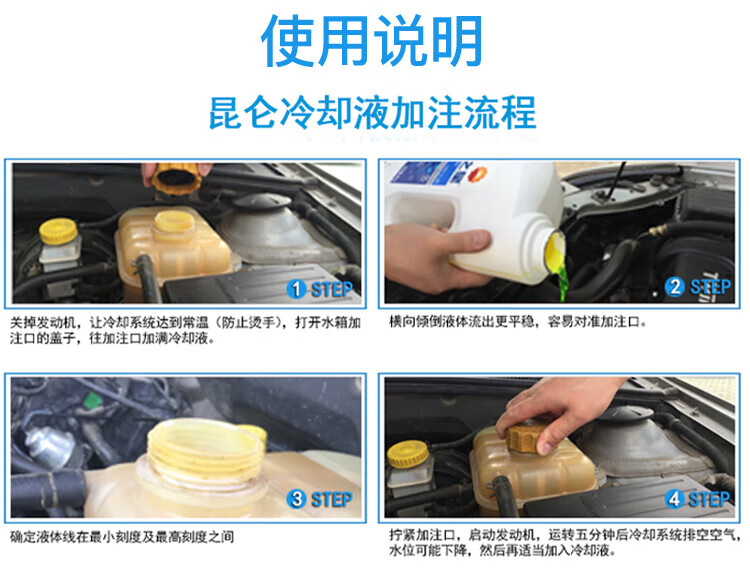 使用说明

昆仑冷却液加注流程

1 STEP

关掉发动机，让冷却系统达到常温（防止烫手），打开水箱加注口的盖子，往加注口加满冷却液。

2 STEP

横向倾倒液体流出更平稳，容易对准加注口。

3 STEP

确定液体线在最小刻度及最高刻度之间

4 STEP

拧紧加注口，启动发动机，运转五分钟后冷却系统排空空气，水位可能下降，然后再适当加入冷却液。