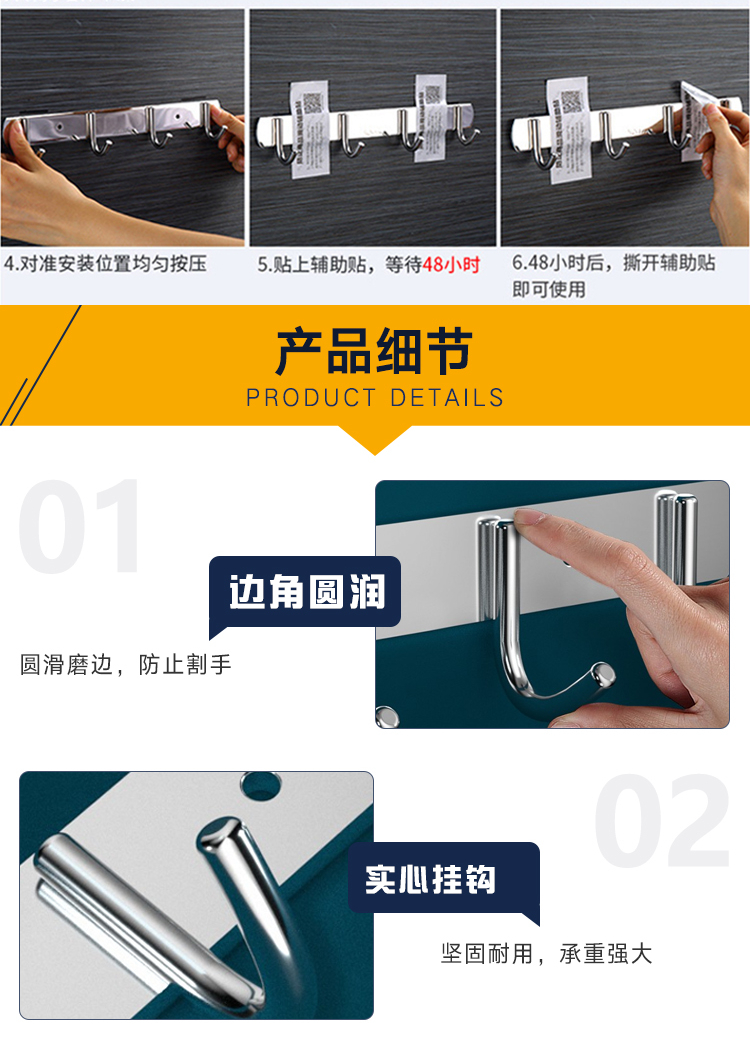 4.对准安装位置均匀按压

5.贴上辅助贴，等待48小时

6.48小时后，撕开辅助贴即可使用

产品细节

PRODUCT DETAILS

01

边角圆润

圆滑磨边，防止割手

02

实心挂钩

坚固耐用，承重强大