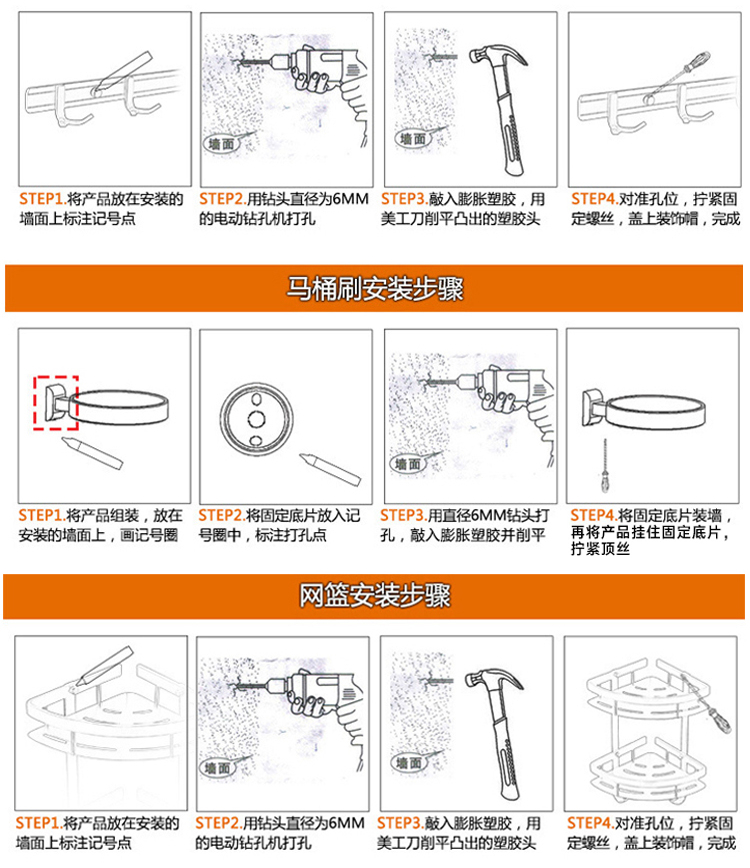 墙面

墙面

STEP1.将产品放在安装的墙面上标注记号点

STEP2.用钻头直径为6MM的电动钻孔机打孔

STEP3.敲入膨胀塑胶，用美工刀削平凸出的塑胶头

STEP4.对准孔位，拧紧固定螺丝，盖上装饰帽，完成

马桶刷安装步骤

墙面

STEP1.将产品组装，放在安装的墙面上，画记号圈

STEP2.将固定底片放入记号圈中，标注打孔点

STEP3.用直径6MM钻头打孔，敲入膨胀塑胶并削平

STEP4.将固定底片装墙，再将产品挂住固定底片，拧紧顶丝

网篮安装步骤

墙面

墙面

STEP1.将产品放在安装的墙面上标注记号点

STEP2.用钻头直径为6MM的电动钻孔机打孔

STEP3.敲入膨胀塑胶，用美工刀削平凸出的塑胶头

STEP4.对准孔位，拧紧固定螺丝，盖上装饰帽，完成