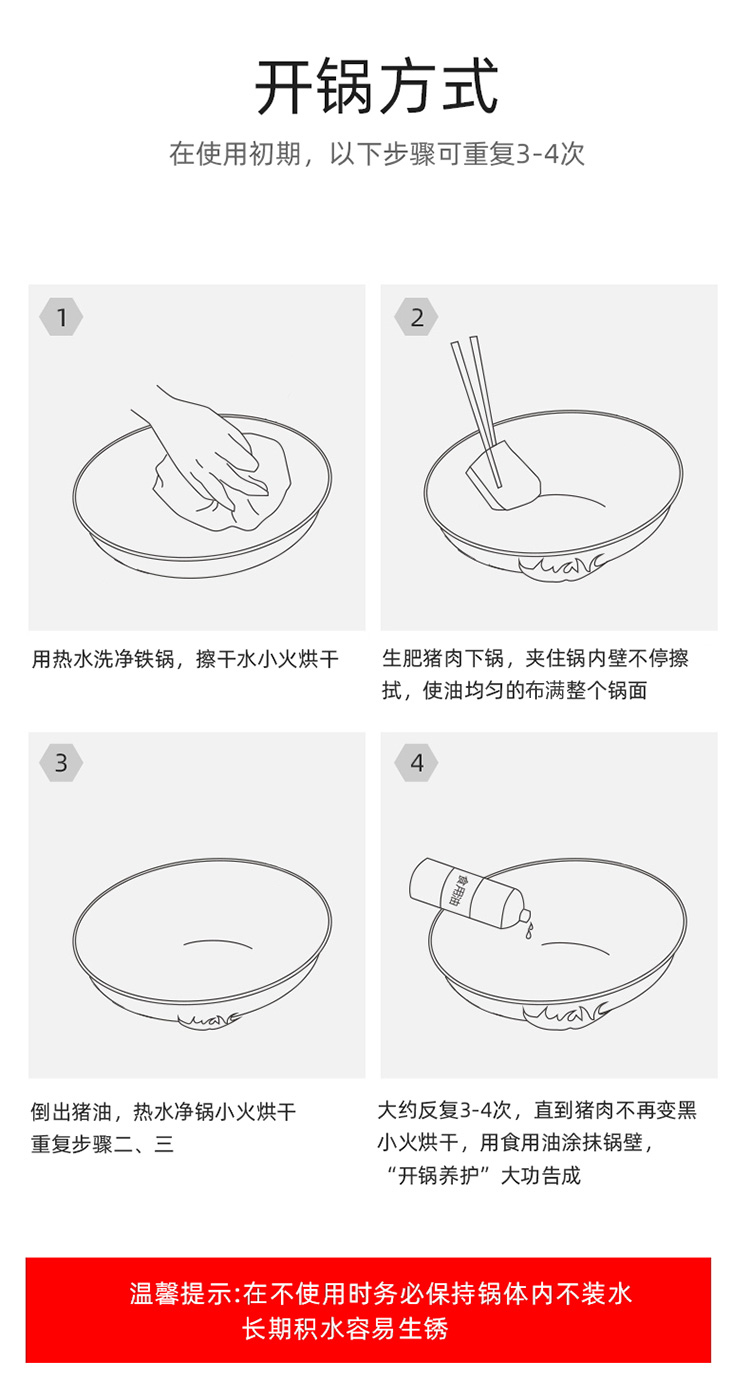 开锅方式

在使用初期，以下步骤可重复3-4次

1

用热水洗净铁锅，擦干水小火烘干

2

生肥猪肉下锅，夹住锅内壁不停擦拭，使油均匀的布满整个锅面

3

倒出猪油，热水净锅小火烘干
重复步骤二、三

4

食用油

大约反复3-4次，直到猪肉不再变黑
小火烘干，用食用油涂抹锅壁，
“开锅养护”大功告成

温馨提示:在不使用时务必保持锅体内不装水
长期积水容易生锈