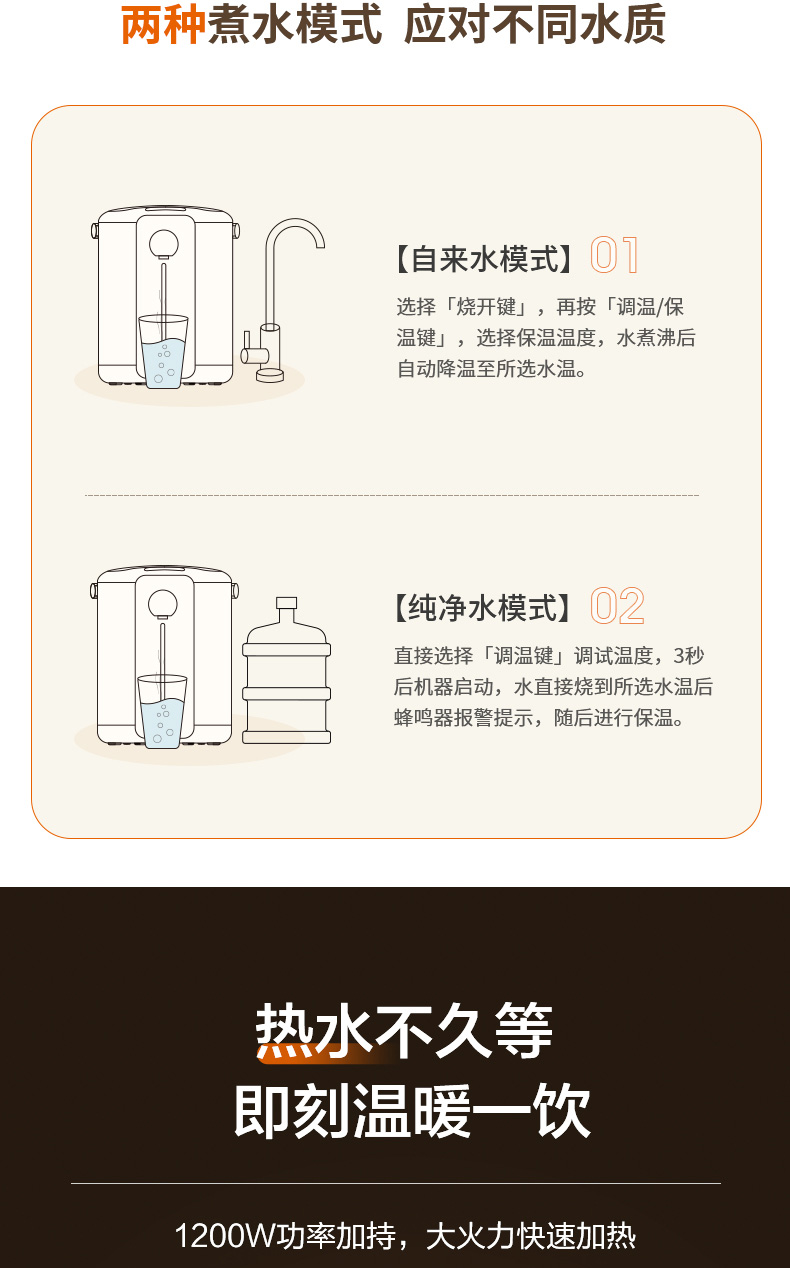 两种煮水模式 应对不同水质

【自来水模式】01

选择「烧开键」，再按「调温/保温键」，选择保温温度，水煮沸后自动降温至所选水温。

【纯净水模式】02

直接选择「调温键」调试温度，3秒后机器启动，水直接烧到所选水温后蜂鸣器报警提示，随后进行保温。

热水不久等
即刻温暖一饮

1200W功率加持，大火力快速加热