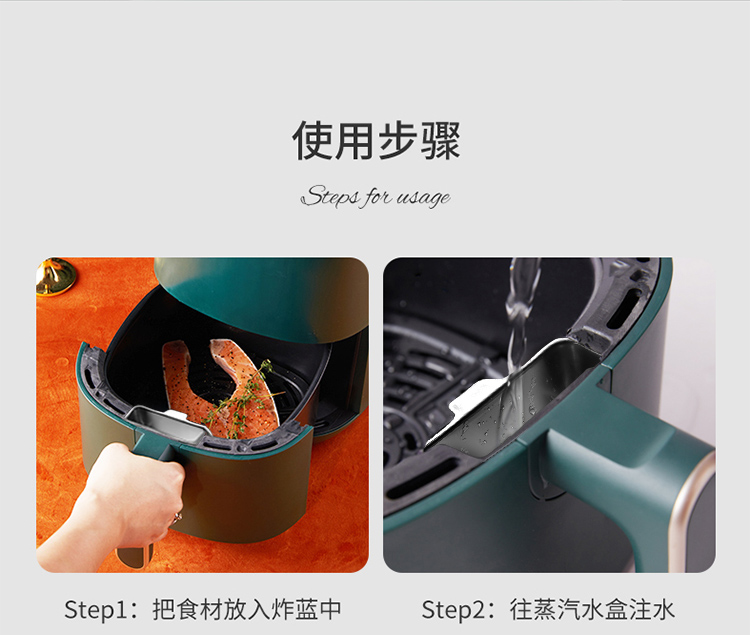 使用步骤

Steps for usage

Step1：把食材放入炸蓝中

Step2：往蒸汽水盒注水