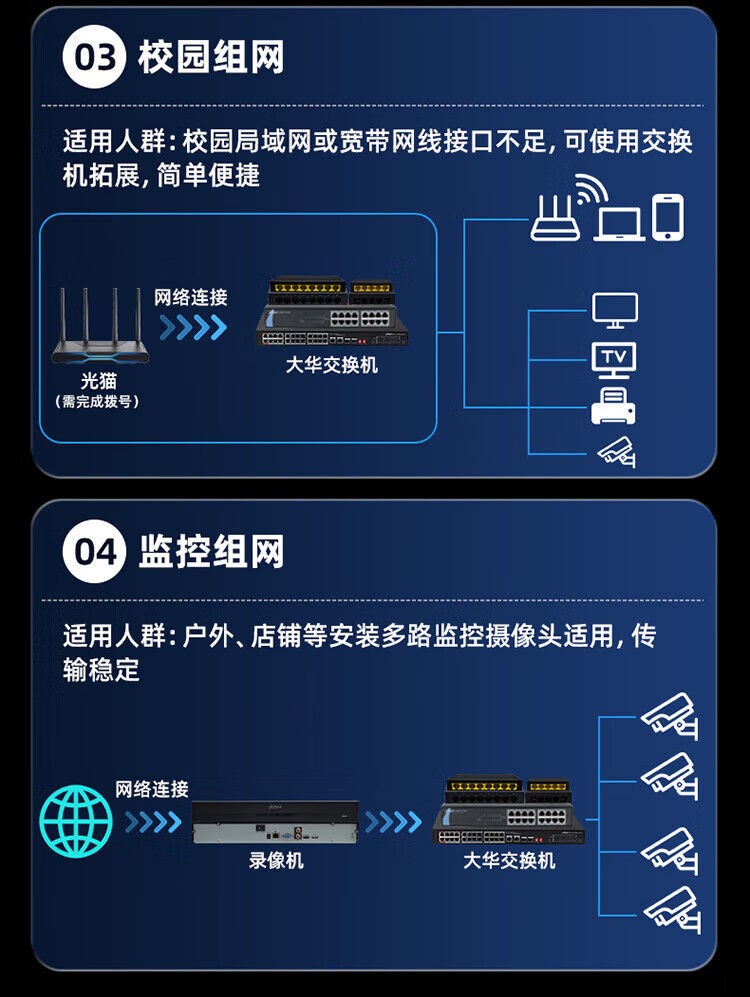 03 校园组网

适用人群：校园局域网或宽带网线接口不足，可使用交换机拓展，简单便捷

网络连接

光猫
（需完成拨号）

大华交换机

TV

04 监控组网

适用人群：户外、店铺等安装多路监控摄像头适用，传输稳定

网络连接

录像机

大华交换机