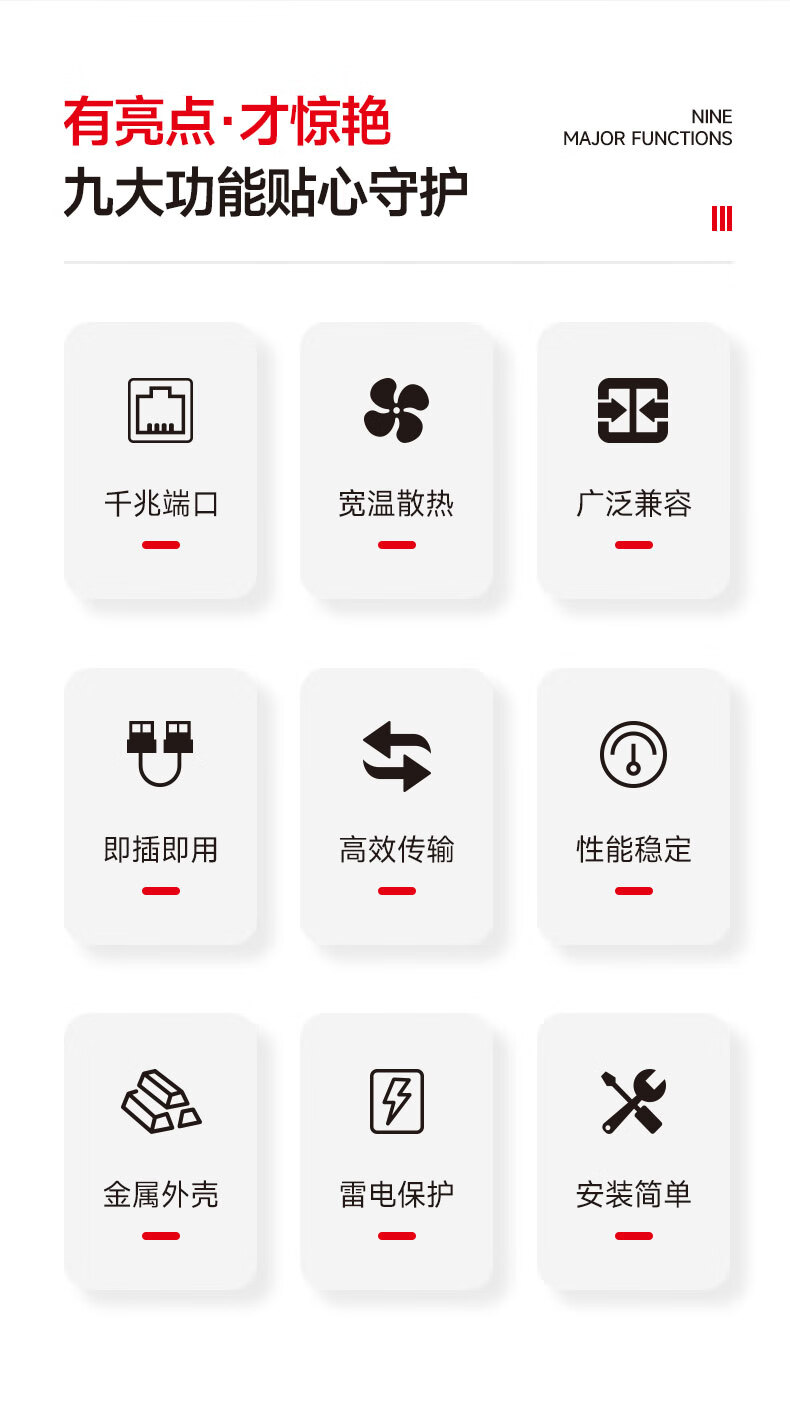 有亮点·才惊艳
九大功能贴心守护

NINE
MAJOR FUNCTIONS

千兆端口

宽温散热

广泛兼容

即插即用

高效传输

性能稳定

金属外壳

雷电保护

安装简单