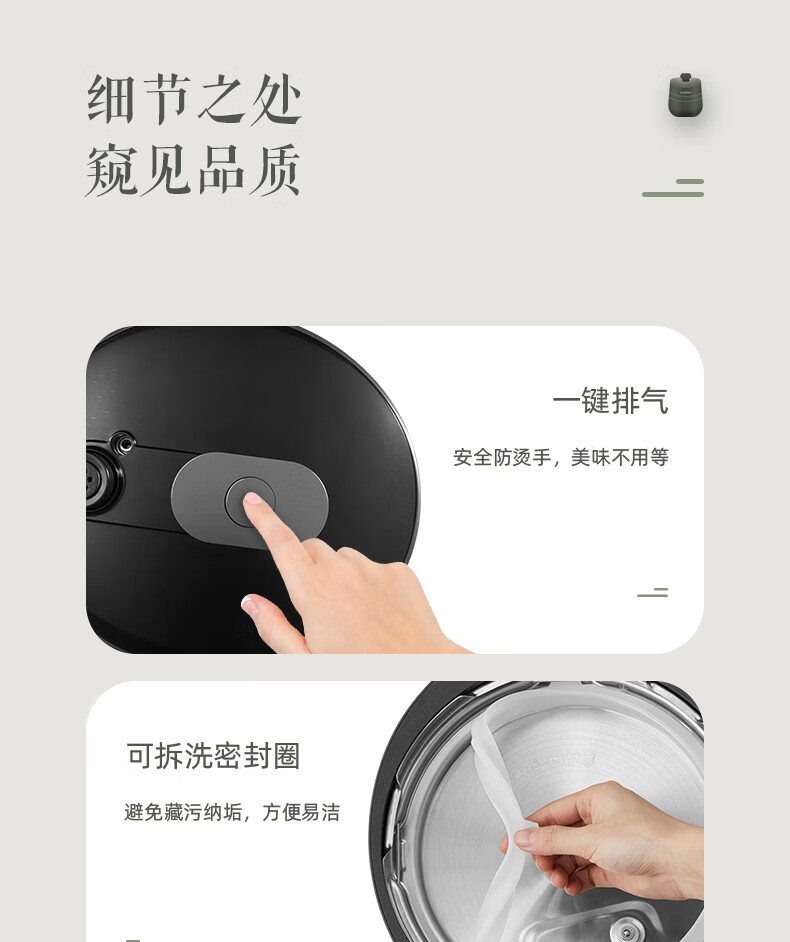 细节之处
窥见品质

一键排气

安全防烫手，美味不用等

可拆洗密封圈

避免藏污纳垢，方便易洁