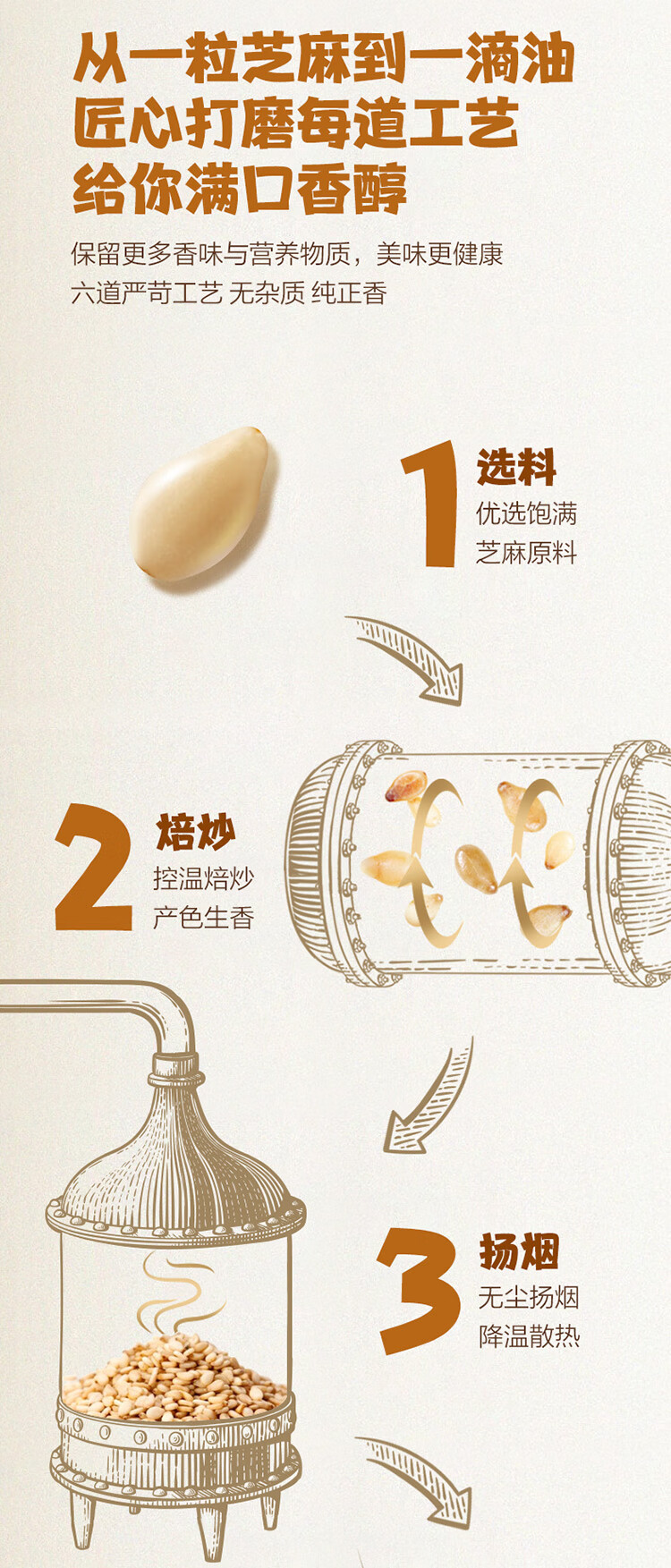 从一粒芝麻到一滴油
匠心打磨每道工艺
给你满口香醇

保留更多香味与营养物质，美味更健康
六道严苛工艺 无杂质 纯正香

1 选料
优选饱满
芝麻原料

2 焙炒
控温焙炒
产色生香

3 扬烟
无尘扬烟
降温散热