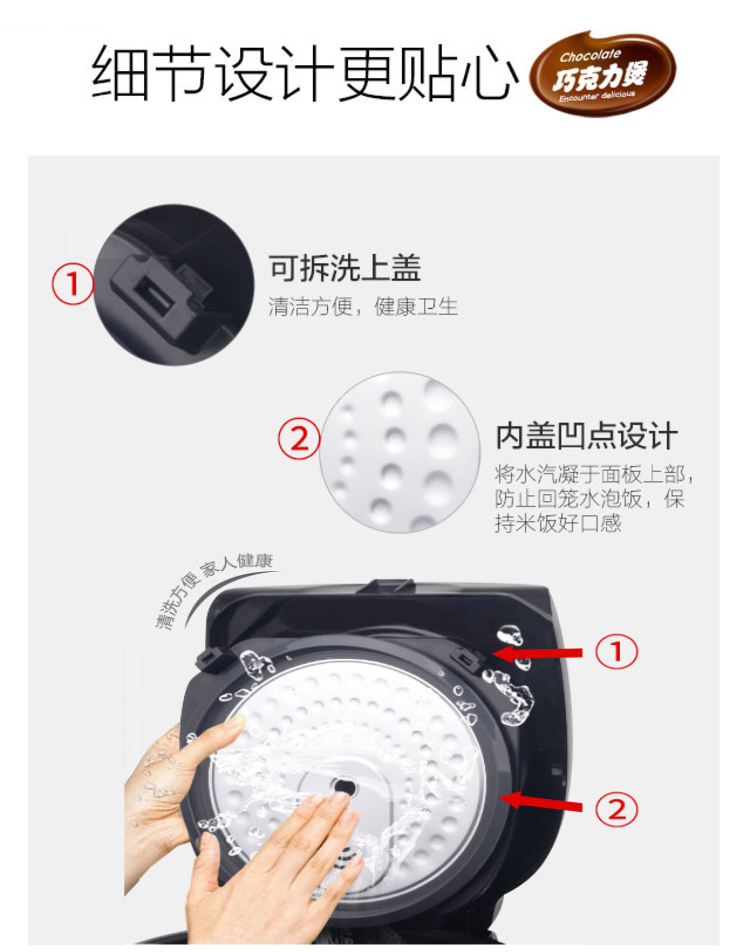 细节设计更贴心

Chocolate
巧克力煲
Encounter delicious

① 可拆洗上盖
清洁方便，健康卫生

② 内盖凹点设计
将水汽凝于面板上部，防止回笼水泡饭，保持米饭好口感

清洗方便 家人健康

①

②