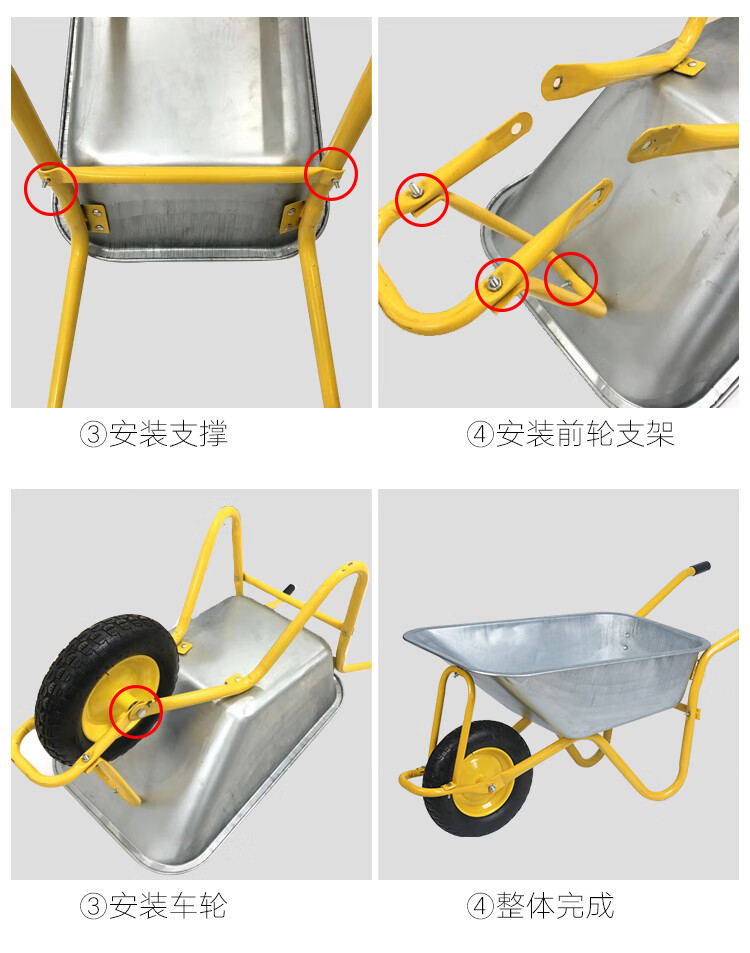 ③安装支撑

④安装前轮支架

③安装车轮

④整体完成