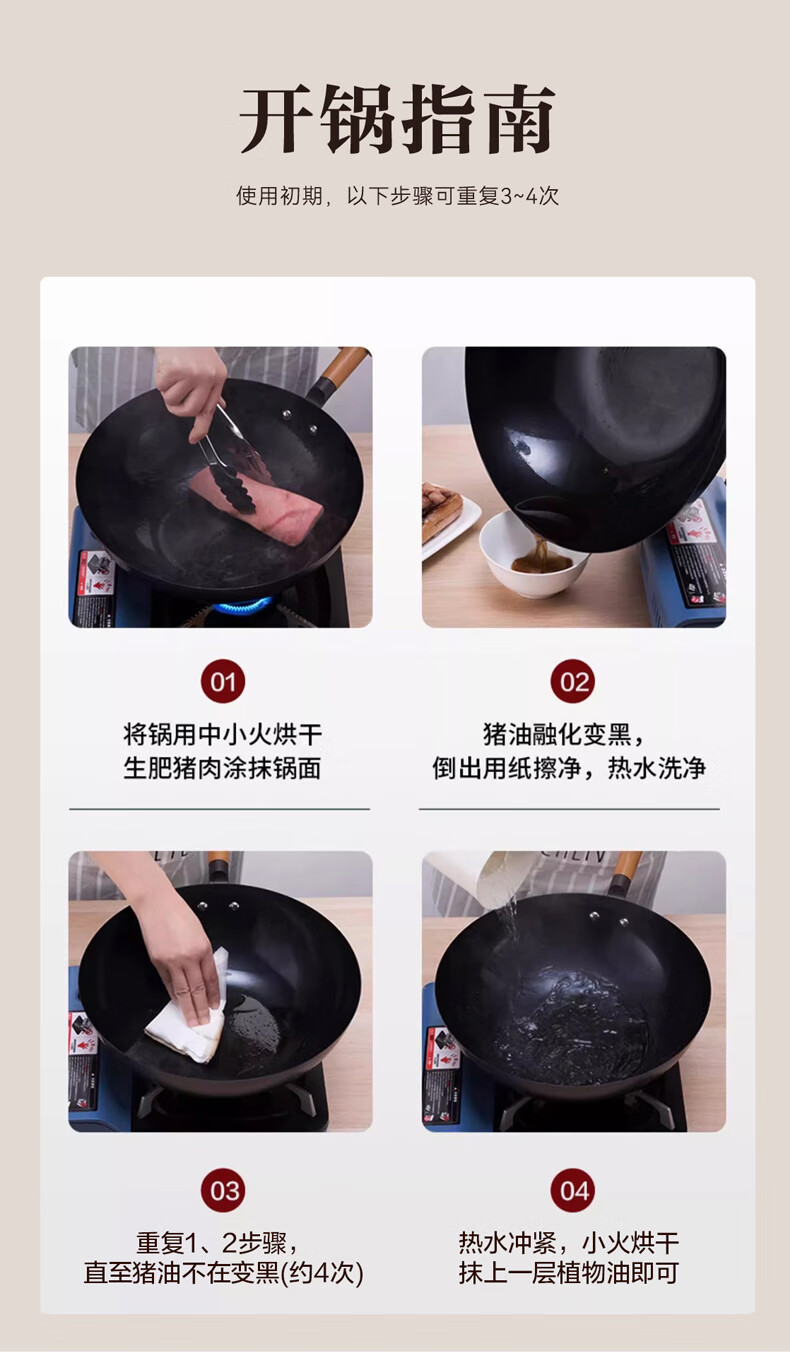 开锅指南

使用初期，以下步骤可重复3~4次

01

将锅用中小火烘干
生肥猪肉涂抹锅面

02

猪油融化变黑，
倒出用纸擦净，热水洗净

03

重复1、2步骤，
直至猪油不在变黑(约4次)

04

热水冲紧，小火烘干
抹上一层植物油即可