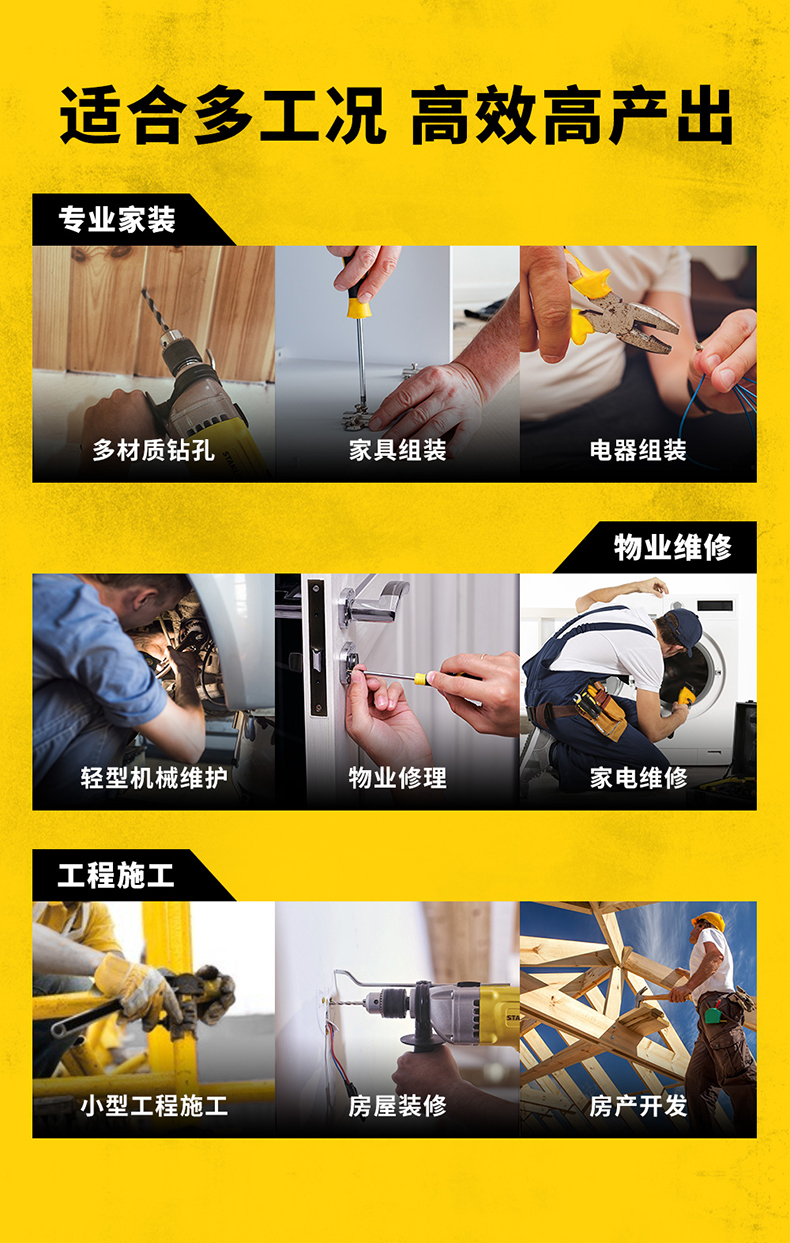 适合多工况 高效高产出

专业家装

多材质钻孔

家具组装

电器组装

物业维修

轻型机械维护

物业修理

家电维修

工程施工

小型工程施工

房屋装修

房产开发