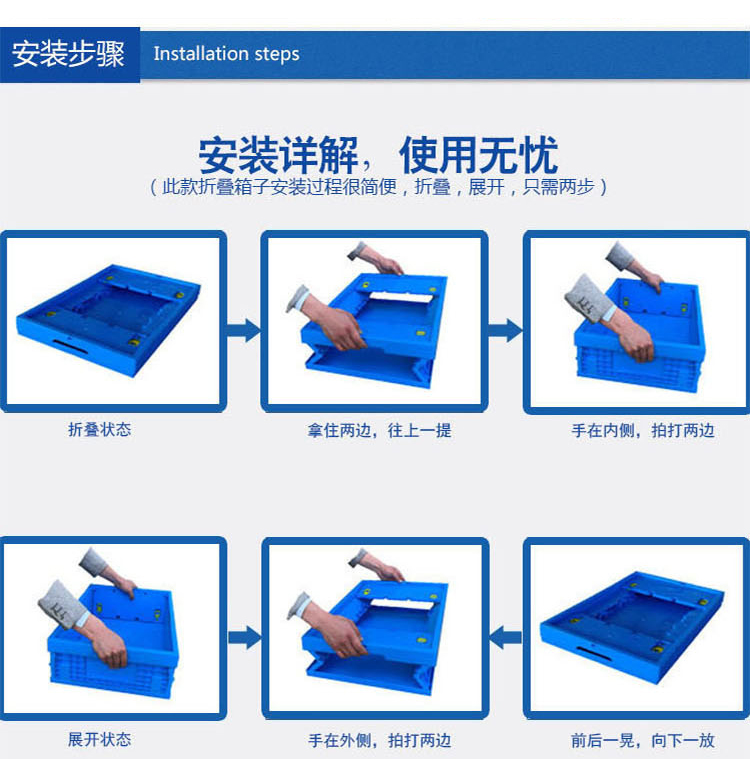 安装步骤 Installation steps

安装详解，使用无忧
（此款折叠箱子安装过程很简便，折叠，展开，只需两步）

折叠状态

拿住两边，往上一提

手在内侧，拍打两边

展开状态

手在外侧，拍打两边

前后一晃，向下一放