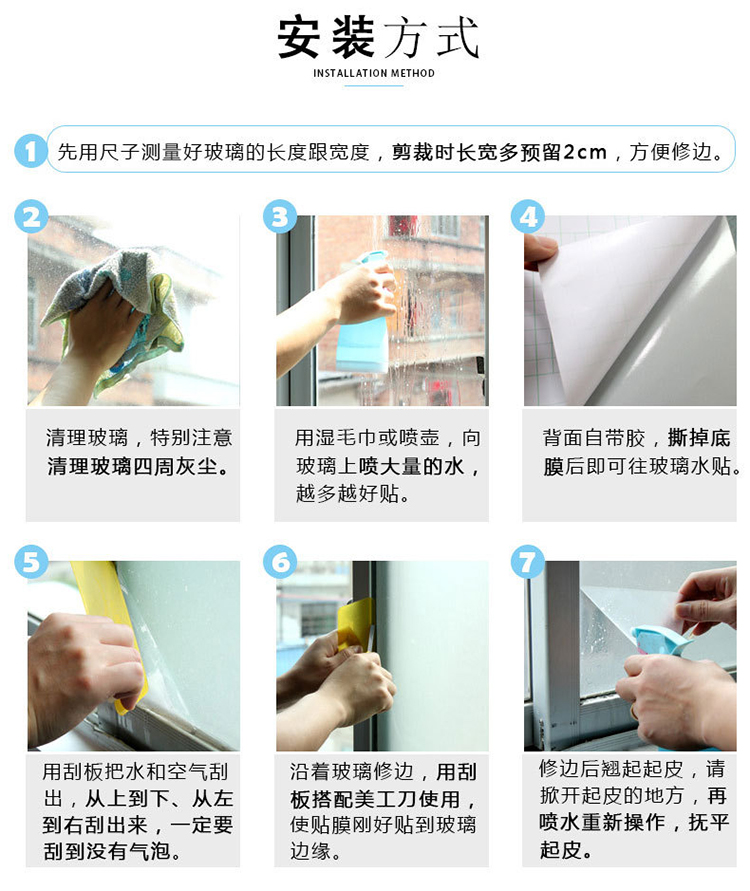 安装方式
INSTALLATION METHOD

1 先用尺子测量好玻璃的长度跟宽度，剪裁时长宽多预留2cm，方便修边。

2
清理玻璃，特别注意清理玻璃四周灰尘。

3
用湿毛巾或喷壶，向玻璃上喷大量的水，越多越好贴。

4
背面自带胶，撕掉底膜后即可往玻璃水贴。

5
用刮板把水和空气刮出，从上到下、从左到右刮出来，一定要刮到没有气泡。

6
沿着玻璃修边，用刮板搭配美工刀使用，使贴膜刚好贴到玻璃边缘。

7
修边后翘起起皮，请掀开起皮的地方，再喷水重新操作，抚平起皮。