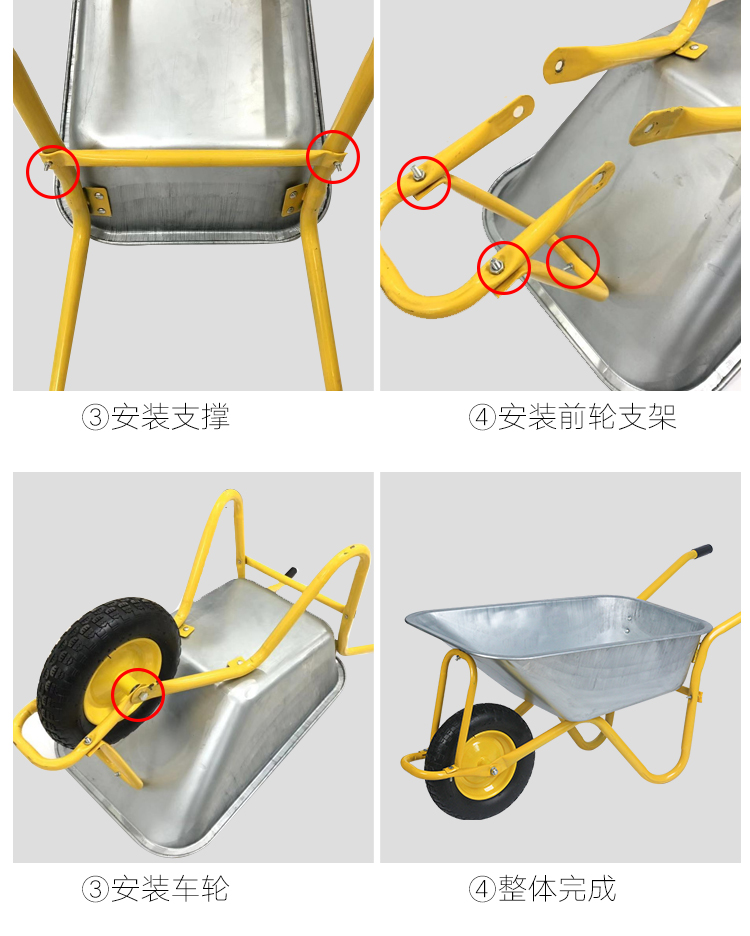 ③安装支撑

④安装前轮支架

③安装车轮

④整体完成