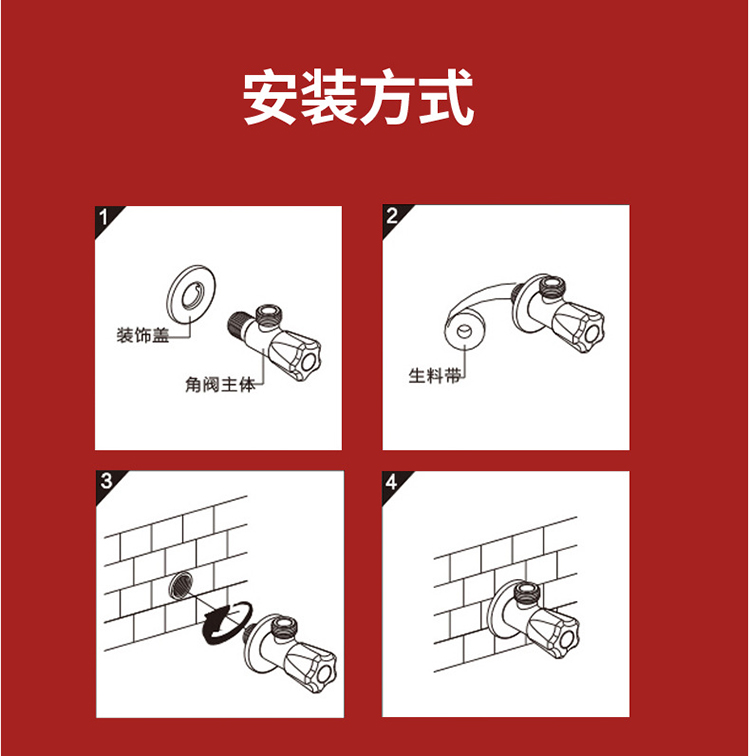 安装方式

1
装饰盖
角阀主体

2
生料带

3

4