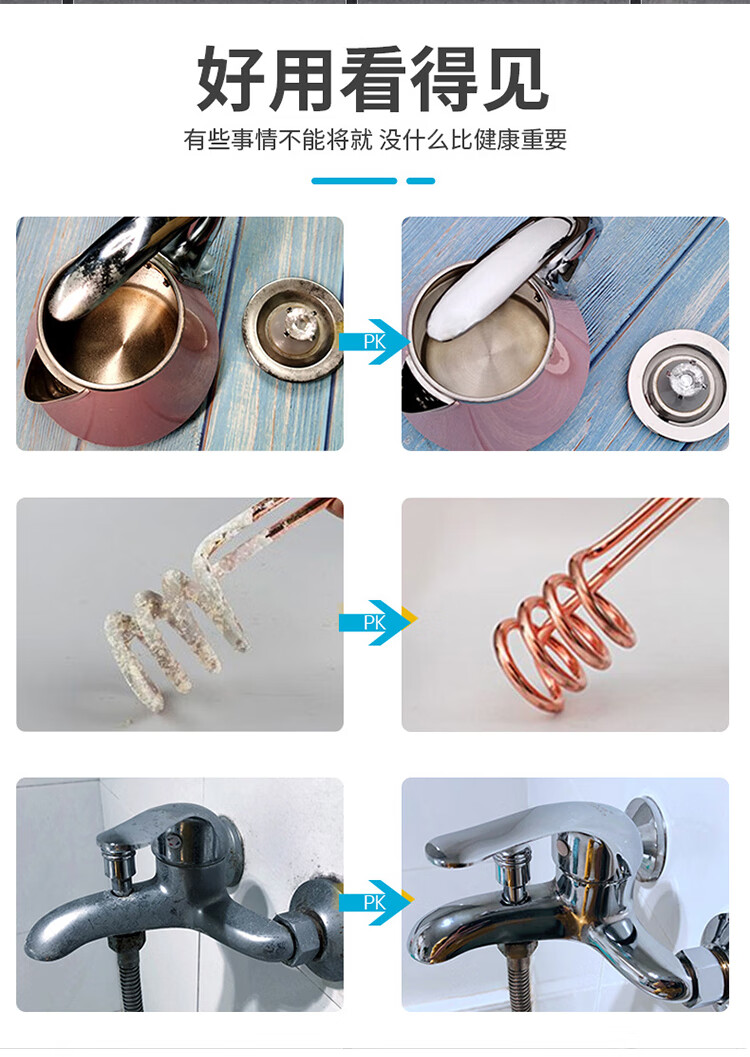 好用看得见

有些事情不能将就 没什么比健康重要

PK

PK

PK