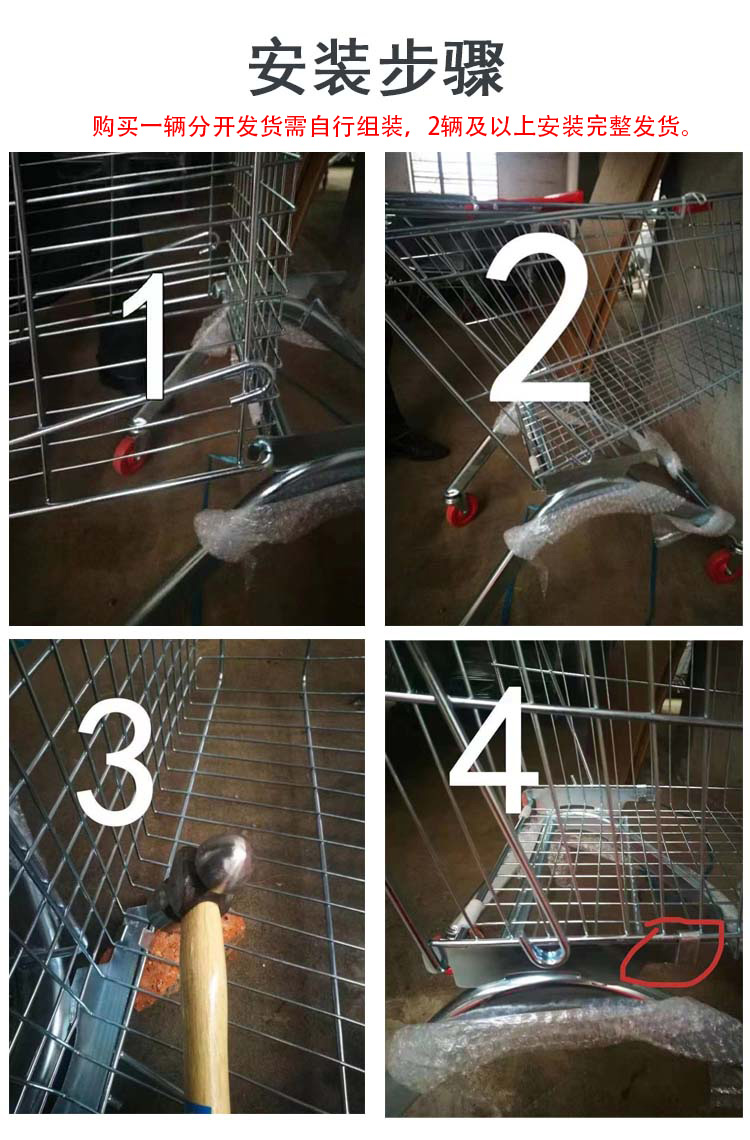 安装步骤

购买一辆分开发货需自行组装，2辆及以上安装完整发货。

1

2

3

4