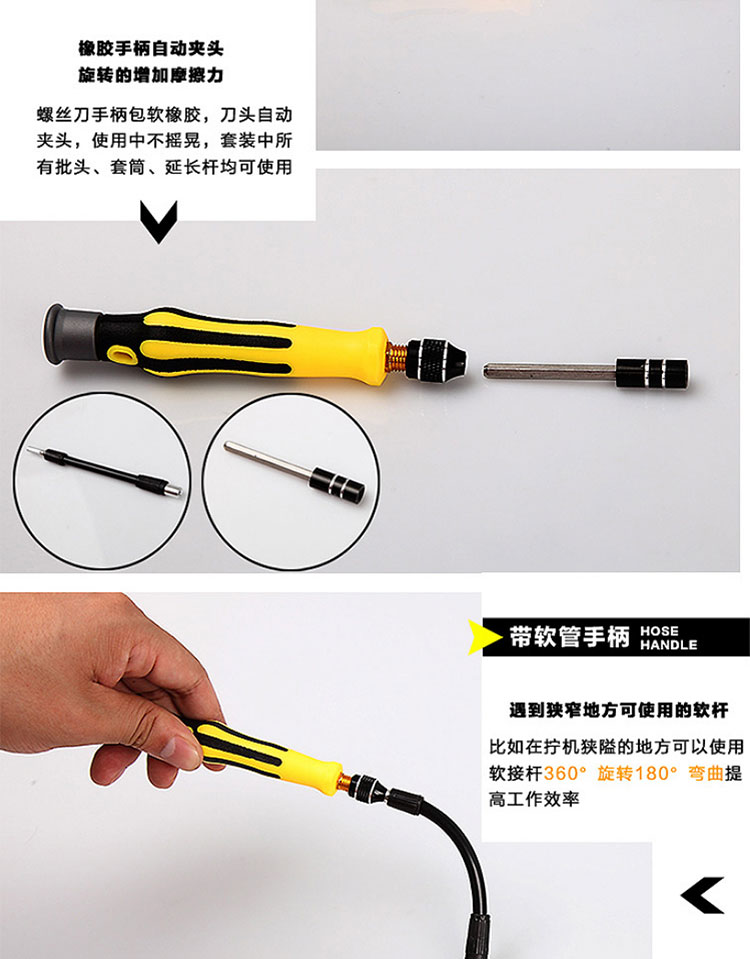 橡胶手柄自动夹头
旋转的增加摩擦力

螺丝刀手柄包软橡胶，刀头自动夹头，使用中不摇晃，套装中所有批头、套筒、延长杆均可使用

带软管手柄 HOSE HANDLE

遇到狭窄地方可使用的软杆

比如在拧机狭隘的地方可以使用软接杆360° 旋转180° 弯曲提高工作效率