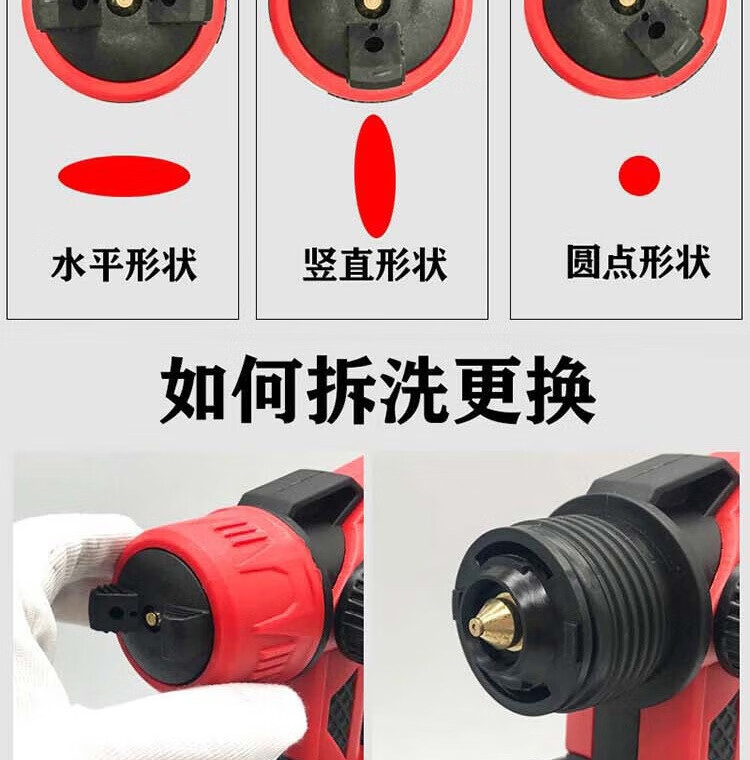 水平形状

竖直形状

圆点形状

如何拆洗更换