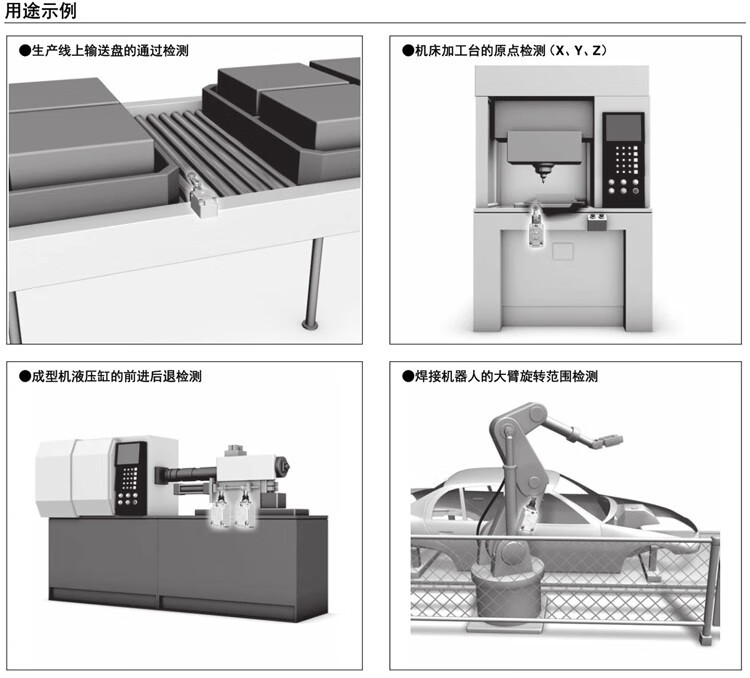 用途示例

●生产线上输送盘的通过检测

●机床加工台的原点检测（X、Y、Z）

●成型机液压缸的前进后退检测

●焊接机器人的大臂旋转范围检测