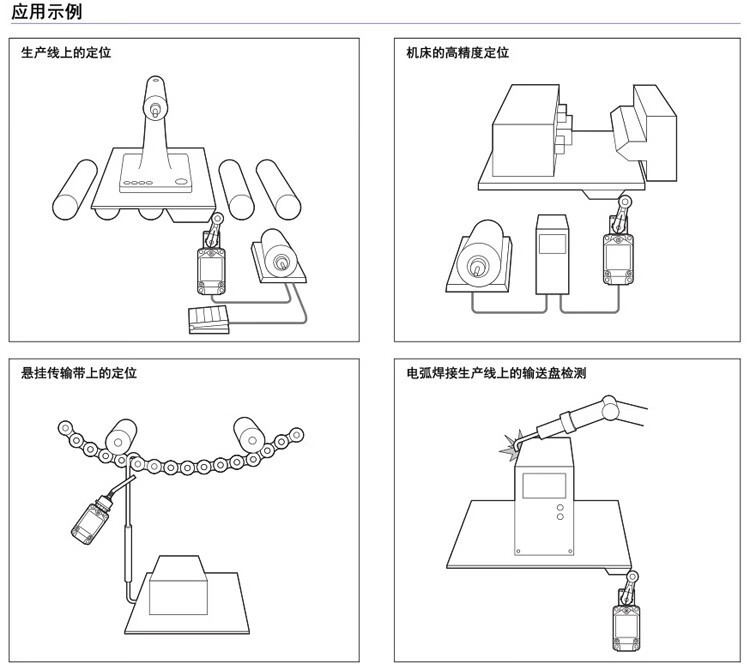 应用示例

生产线上的定位

机床的高精度定位

悬挂传输带上的定位

电弧焊接生产线上的输送盘检测