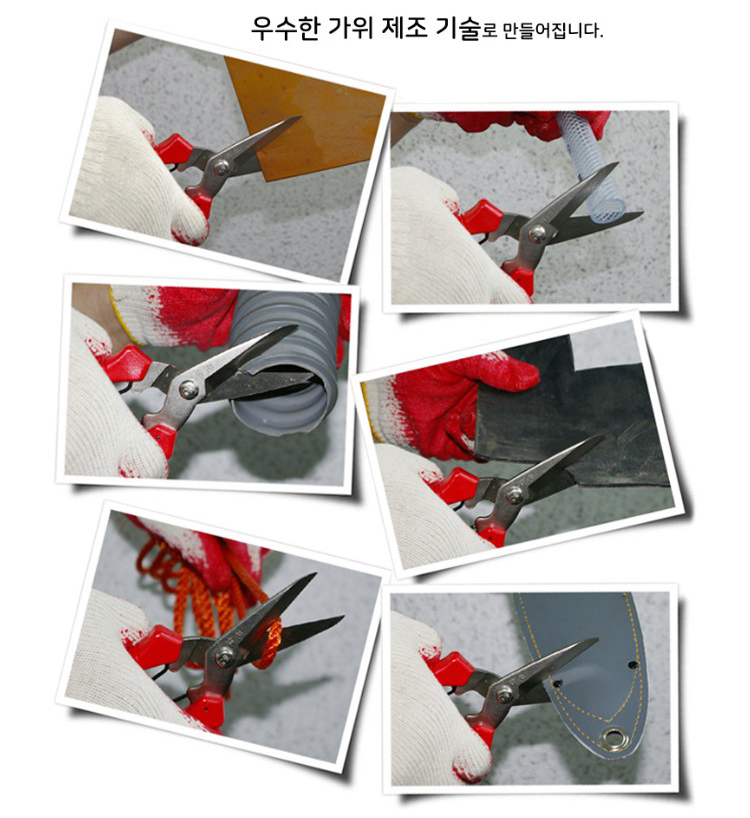 우수한 가위 제조 기술로 만들어집니다.