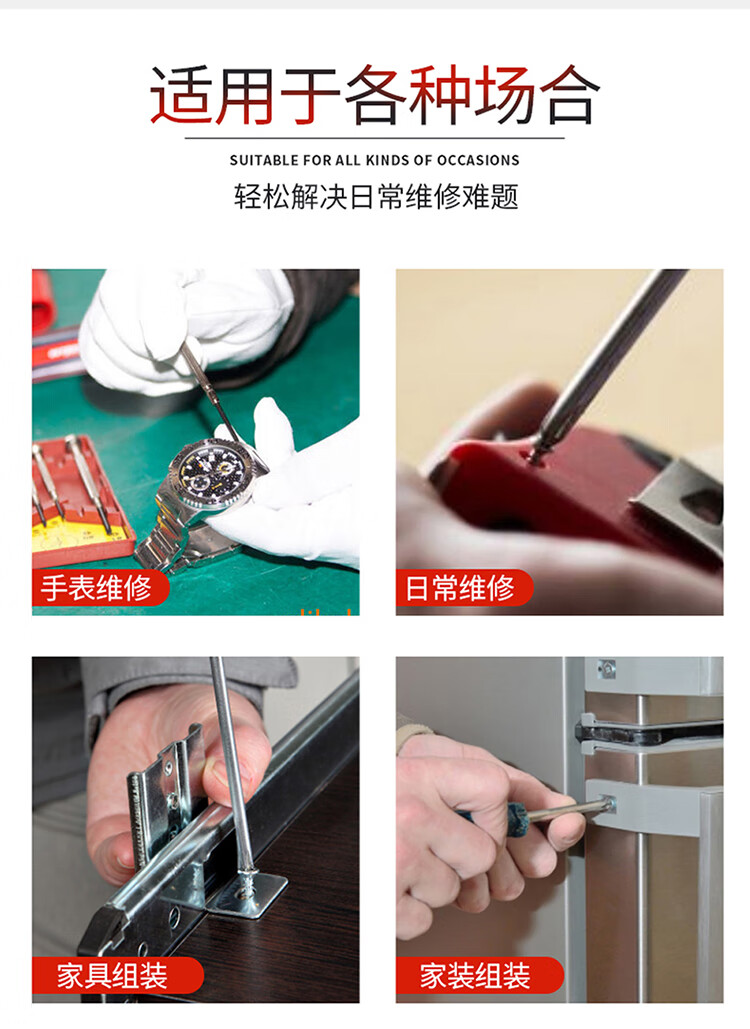 适用于各种场合

SUITABLE FOR ALL KINDS OF OCCASIONS

轻松解决日常维修难题

手表维修

日常维修

家具组装

家装组装