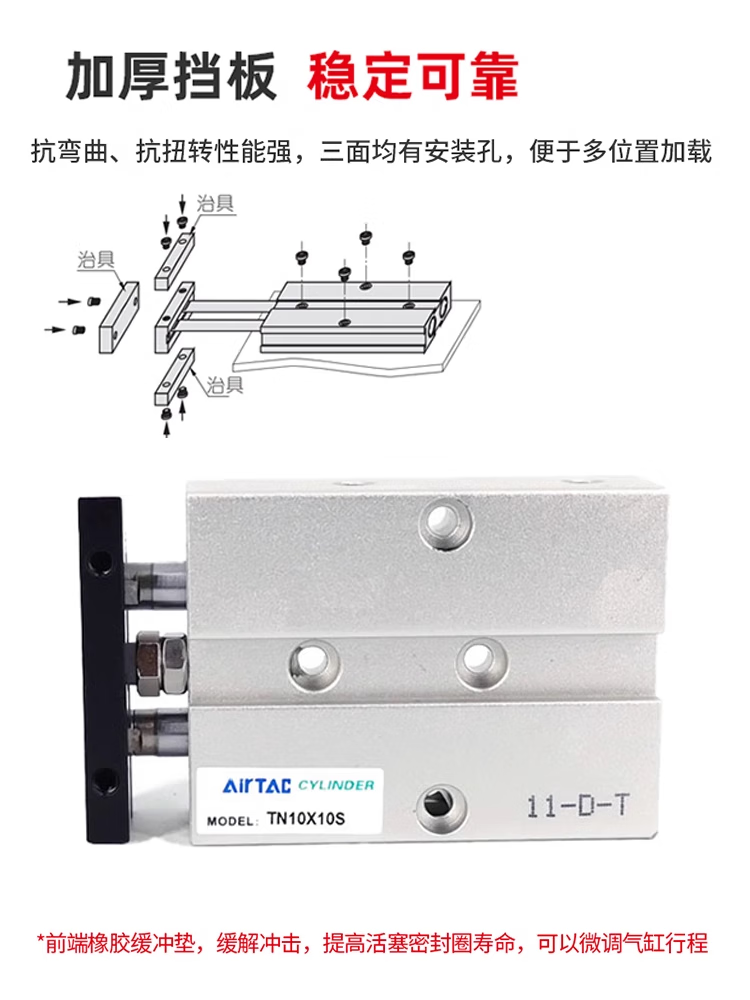 加厚挡板 稳定可靠

抗弯曲、抗扭转性能强，三面均有安装孔，便于多位置加载

治具

治具

治具

AirTAC CYLINDER

MODEL: TN10X10S

11-D-T

*前端橡胶缓冲垫，缓解冲击，提高活塞密封圈寿命，可以微调气缸行程