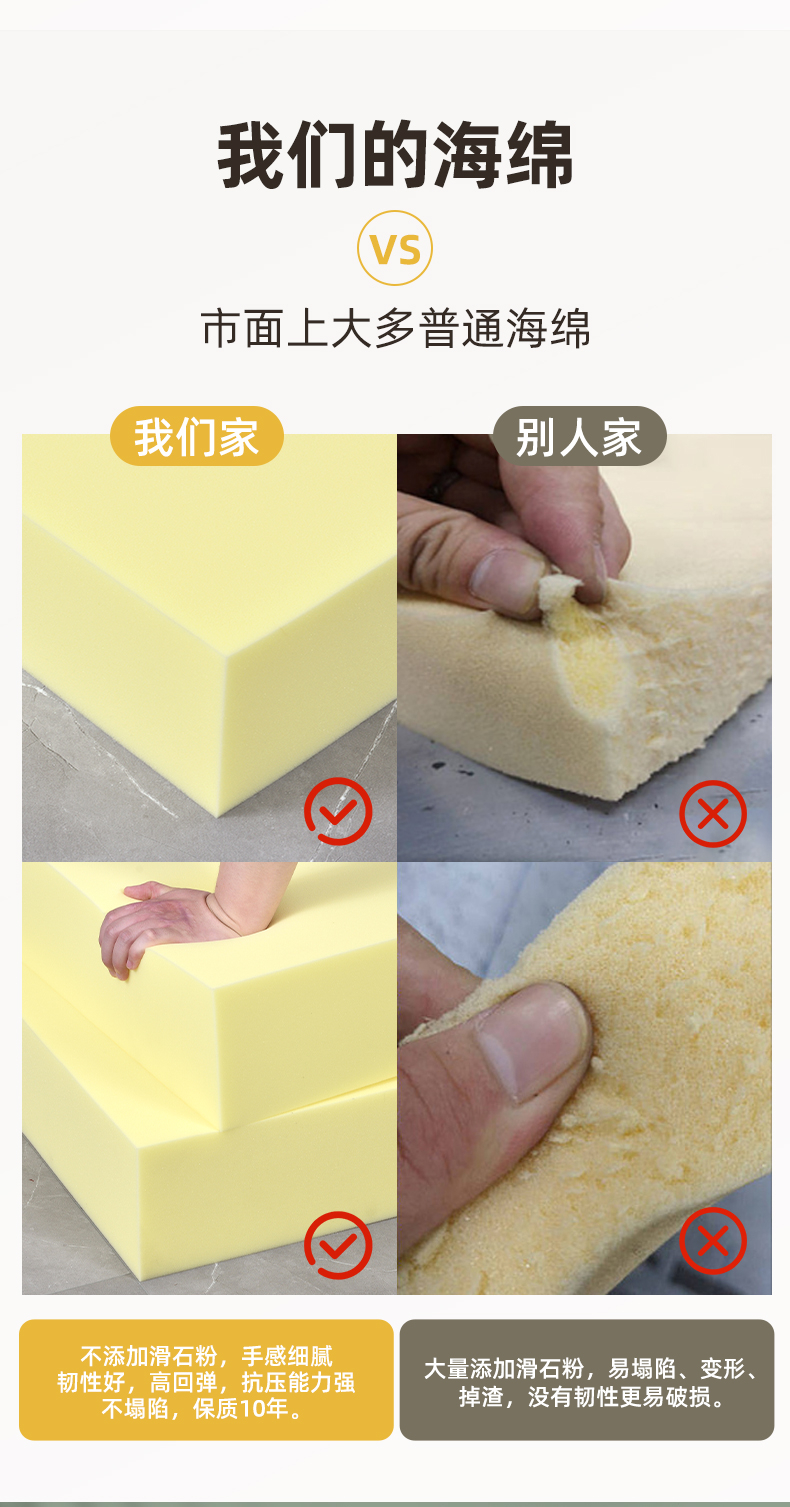 我们的海绵

VS

市面上大多普通海绵

我们家

别人家

不添加滑石粉，手感细腻
韧性好，高回弹，抗压能力强
不塌陷，保质10年。

大量添加滑石粉，易塌陷、变形、掉渣，没有韧性更易破损。