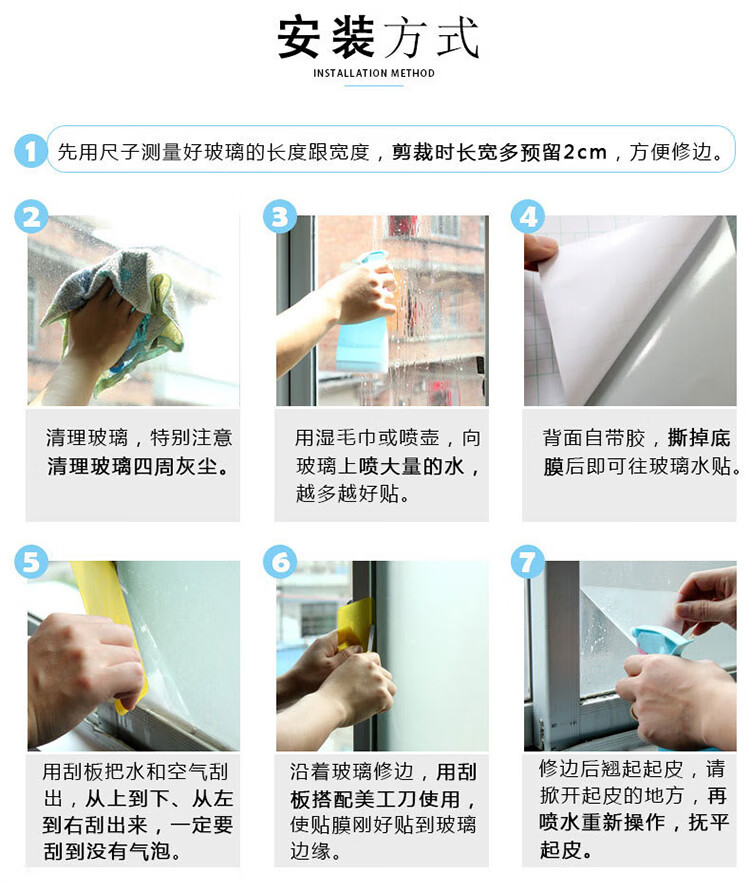 安装方式
INSTALLATION METHOD

1 先用尺子测量好玻璃的长度跟宽度，剪裁时长宽多预留2cm，方便修边。

2

清理玻璃，特别注意清理玻璃四周灰尘。

3

用湿毛巾或喷壶，向玻璃上喷大量的水，越多越好贴。

4

背面自带胶，撕掉底膜后即可往玻璃水贴。

5

用刮板把水和空气刮出，从上到下、从左到右刮出来，一定要刮到没有气泡。

6

沿着玻璃修边，用刮板搭配美工刀使用，使贴膜刚好贴到玻璃边缘。

7

修边后翘起起皮，请掀开起皮的地方，再喷水重新操作，抚平起皮。