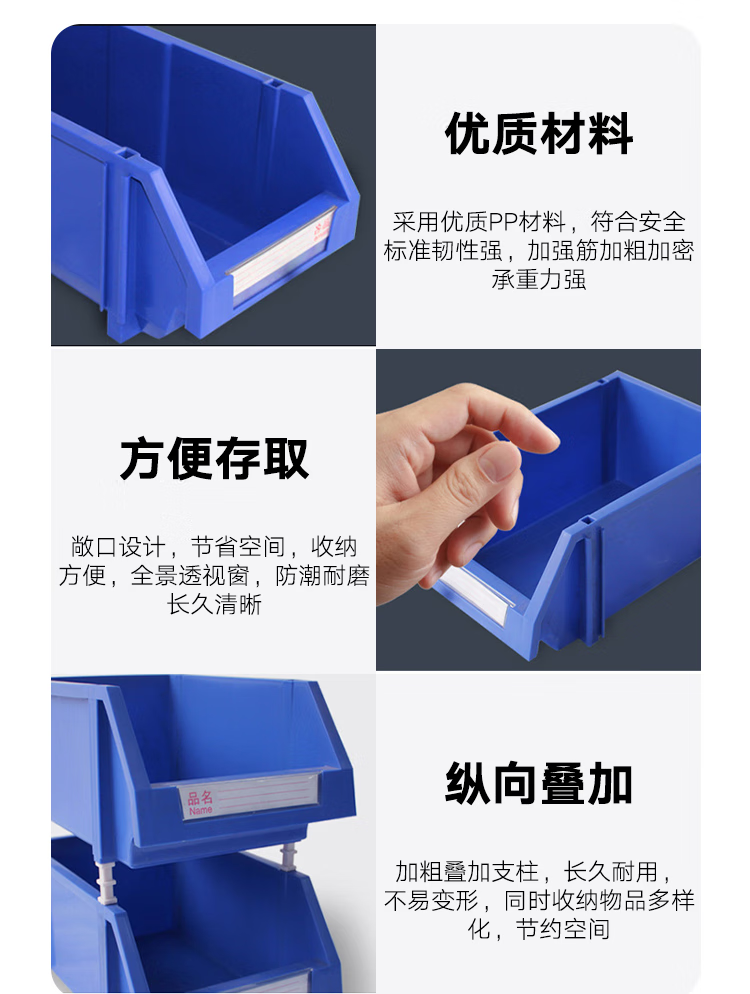 优质材料

采用优质PP材料，符合安全标准韧性强，加强筋加粗加密承重力强

方便存取

敞口设计，节省空间，收纳方便，全景透视窗，防潮耐磨长久清晰

品名
Name

纵向叠加

加粗叠加支柱，长久耐用，不易变形，同时收纳物品多样化，节约空间