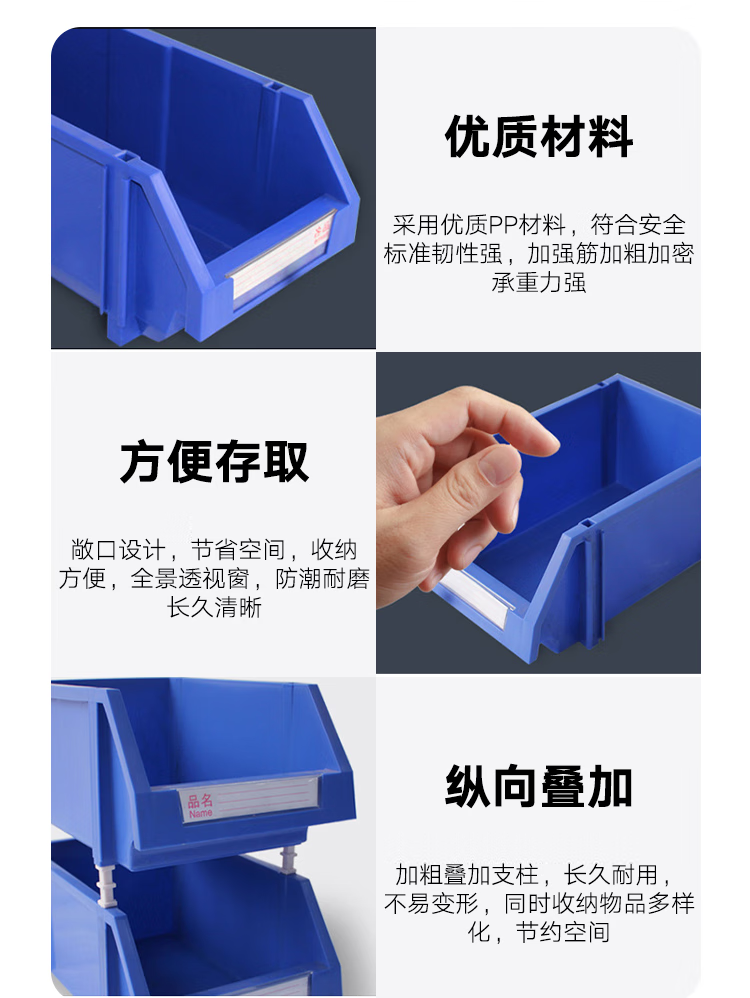 优质材料

采用优质PP材料，符合安全标准韧性强，加强筋加粗加密承重力强

方便存取

敞口设计，节省空间，收纳方便，全景透视窗，防潮耐磨长久清晰

品名
Name

纵向叠加

加粗叠加支柱，长久耐用，不易变形，同时收纳物品多样化，节约空间