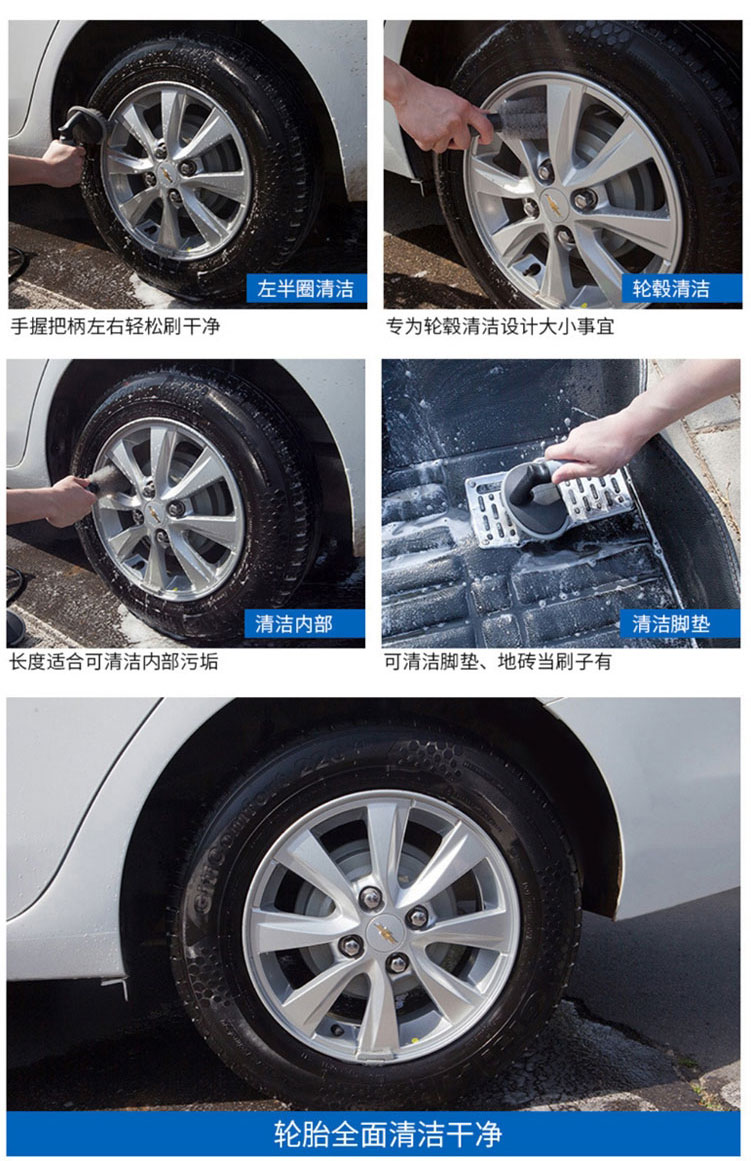 左半圈清洁

手握把柄左右轻松刷干净

轮毂清洁

专为轮毂清洁设计大小事宜

清洁内部

长度适合可清洁内部污垢

清洁脚垫

可清洁脚垫、地砖当刷子有

轮胎全面清洁干净