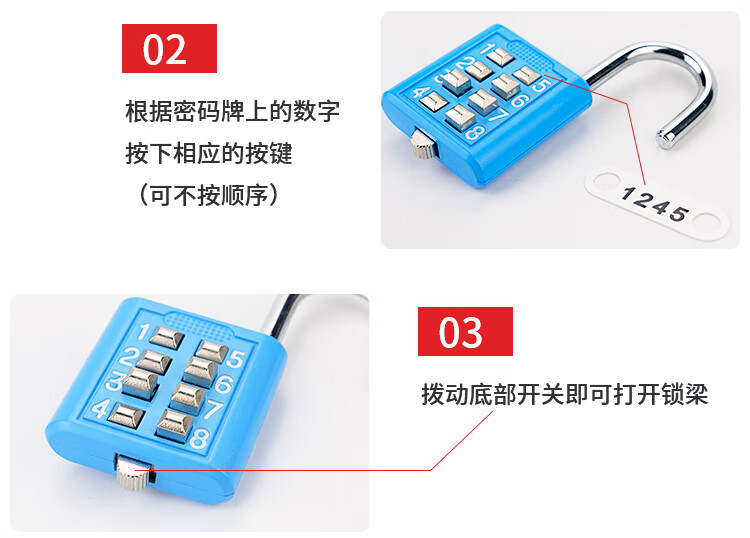 02

根据密码牌上的数字
按下相应的按键
（可不按顺序）

1
2
3
4
5
6
7
8

1245

1
2
3
4
5
6
7
8

03

拨动底部开关即可打开锁梁