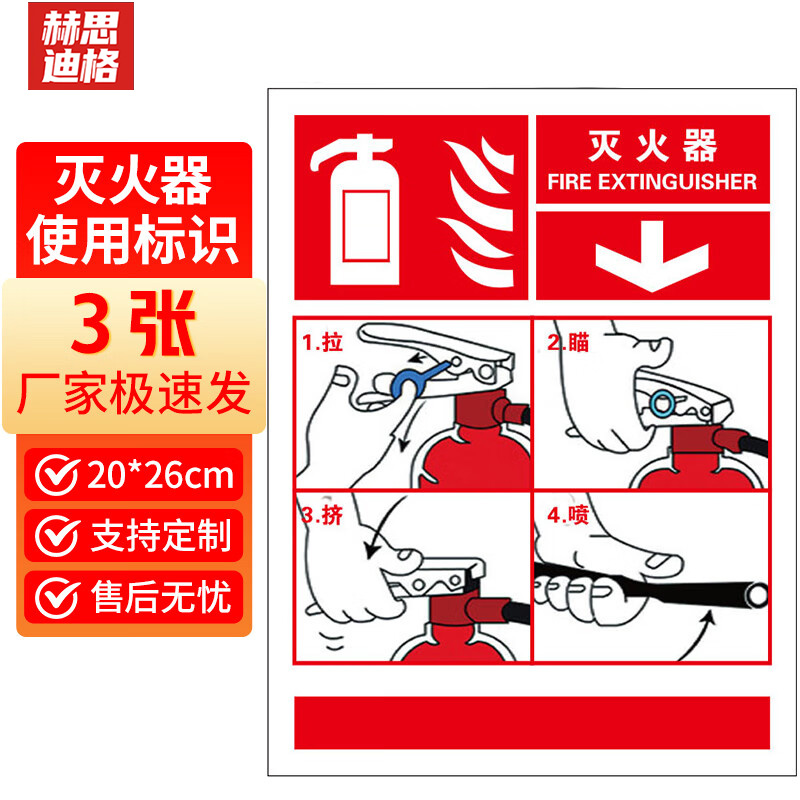 赫思迪格

灭火器使用标识

3张

厂家极速发

20*26cm

支持定制

售后无忧

灭火器
FIRE EXTINGUISHER

1.拉

2.瞄

3.挤

4.喷