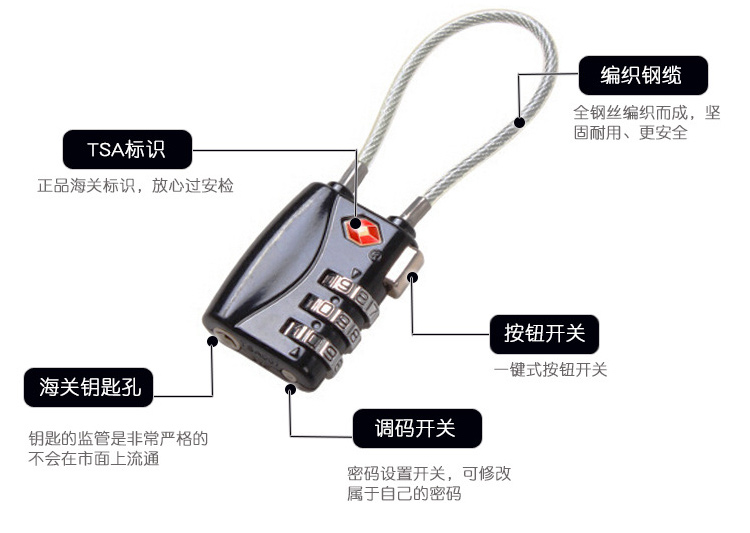 编织钢缆

全钢丝编织而成，坚固耐用、更安全

TSA标识

正品海关标识，放心过安检

按钮开关

一键式按钮开关

海关钥匙孔

钥匙的监管是非常严格的不会在市面上流通

调码开关

密码设置开关，可修改属于自己的密码