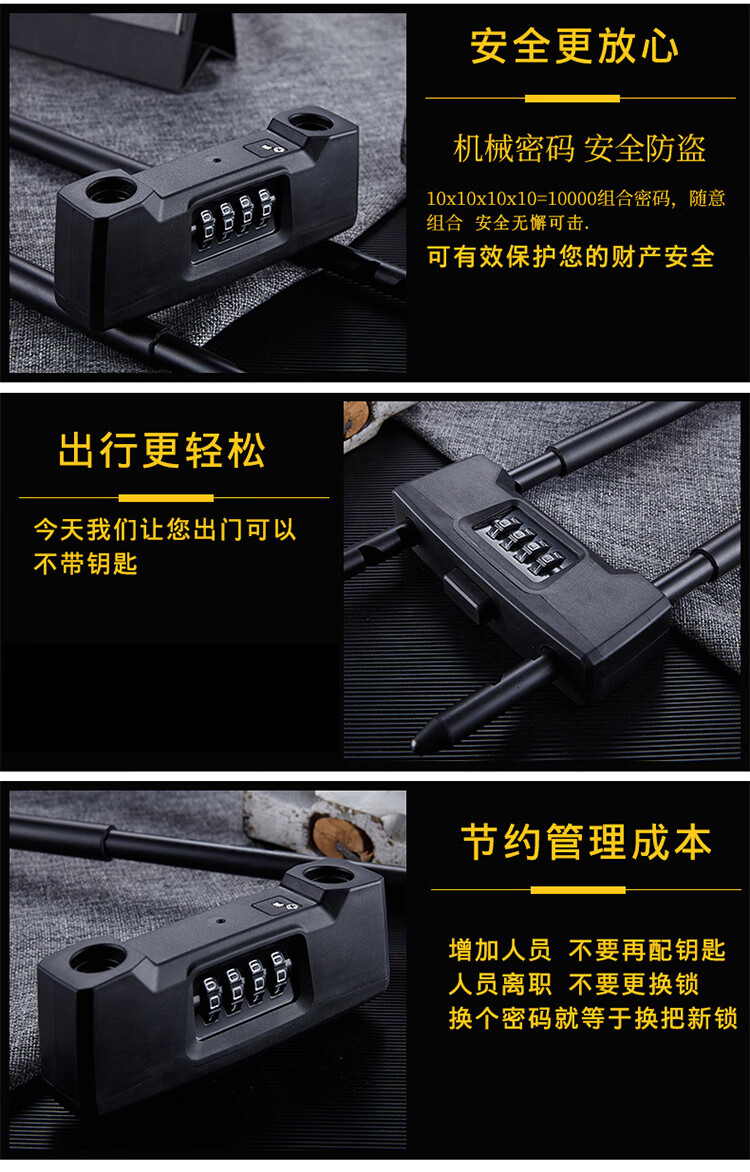 安全更放心

机械密码 安全防盗

10x10x10x10=10000组合密码，随意组合 安全无懈可击.

可有效保护您的财产安全

出行更轻松

今天我们让您出门可以不带钥匙

节约管理成本

增加人员 不要再配钥匙
人员离职 不要更换锁
换个密码就等于换把新锁