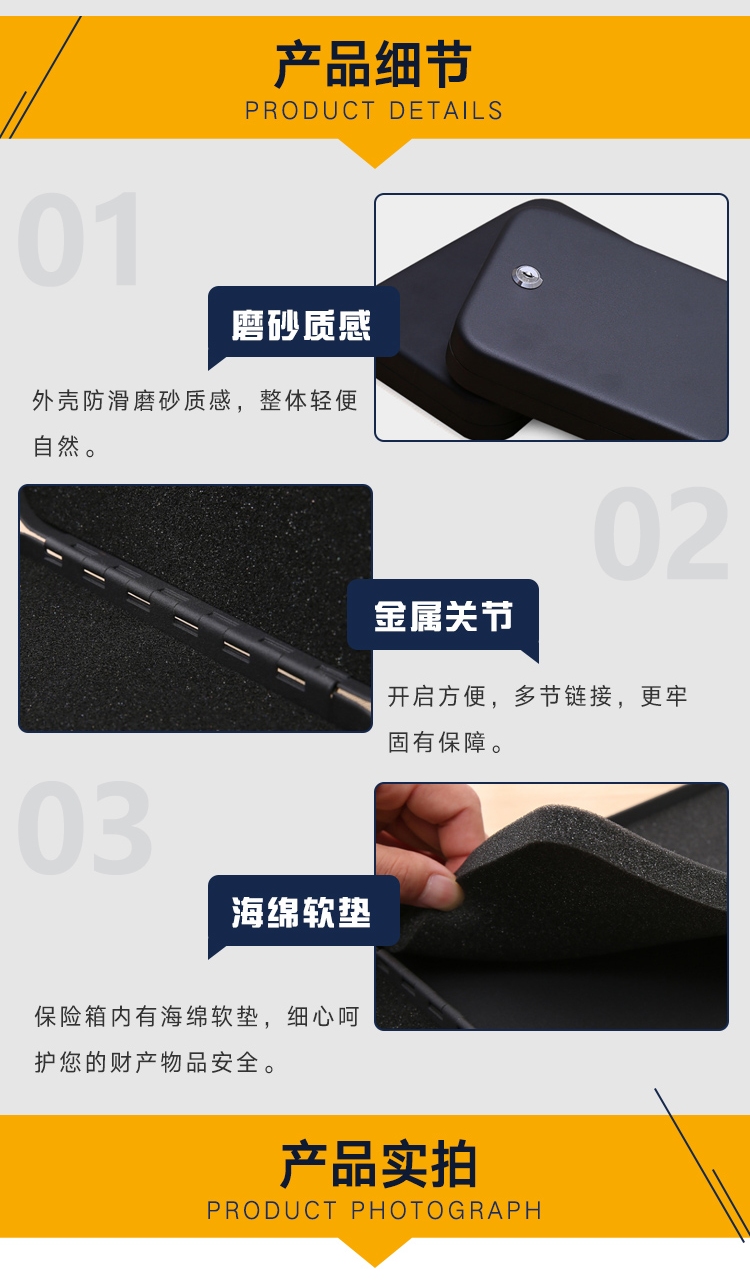 产品细节
PRODUCT DETAILS

01

磨砂质感

外壳防滑磨砂质感，整体轻便自然。

02

金属关节

开启方便，多节链接，更牢固有保障。

03

海绵软垫

保险箱内有海绵软垫，细心呵护您的财产物品安全。

产品实拍
PRODUCT PHOTOGRAPH