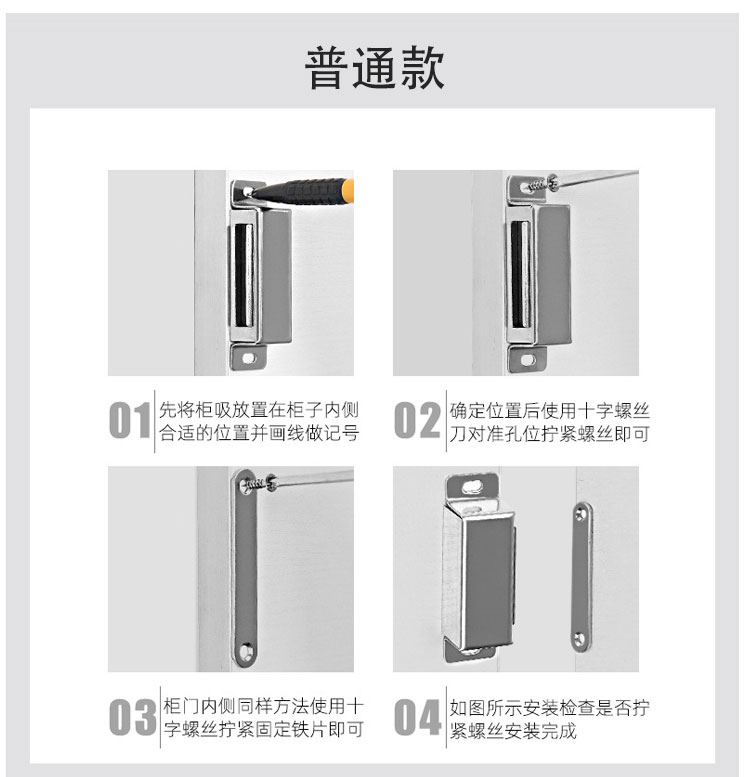 普通款

01 先将柜吸放置在柜子内侧合适的位置并画线做记号

02 确定位置后使用十字螺丝刀对准孔位拧紧螺丝即可

03 柜门内侧同样方法使用十字螺丝拧紧固定铁片即可

04 如图所示安装检查是否拧紧螺丝安装完成