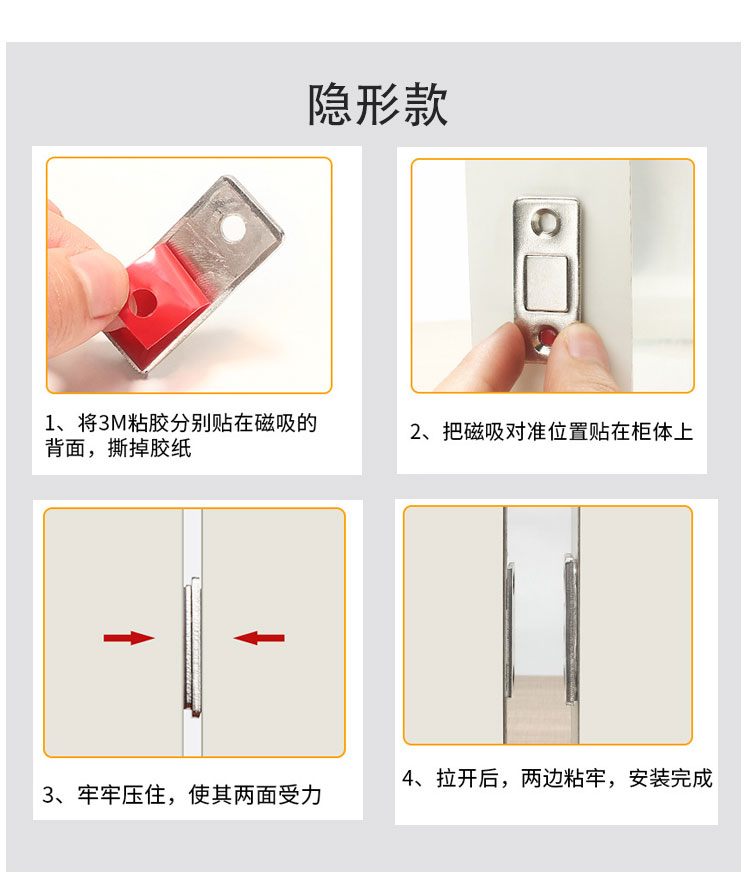 隐形款

1、将3M粘胶分别贴在磁吸的背面，撕掉胶纸

2、把磁吸对准位置贴在柜体上

3、牢牢压住，使其两面受力

4、拉开后，两边粘牢，安装完成