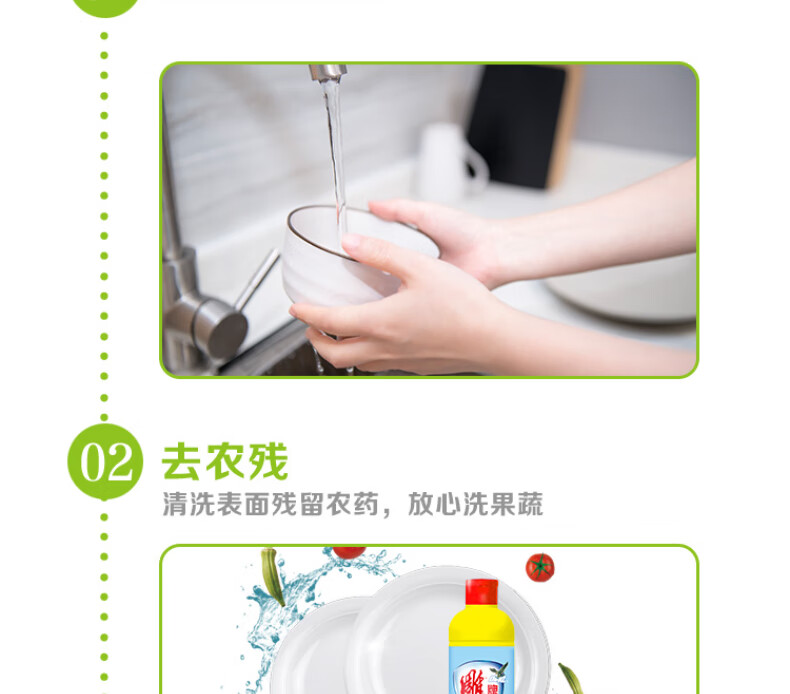 02
去农残
清洗表面残留农药，放心洗果蔬

雕牌